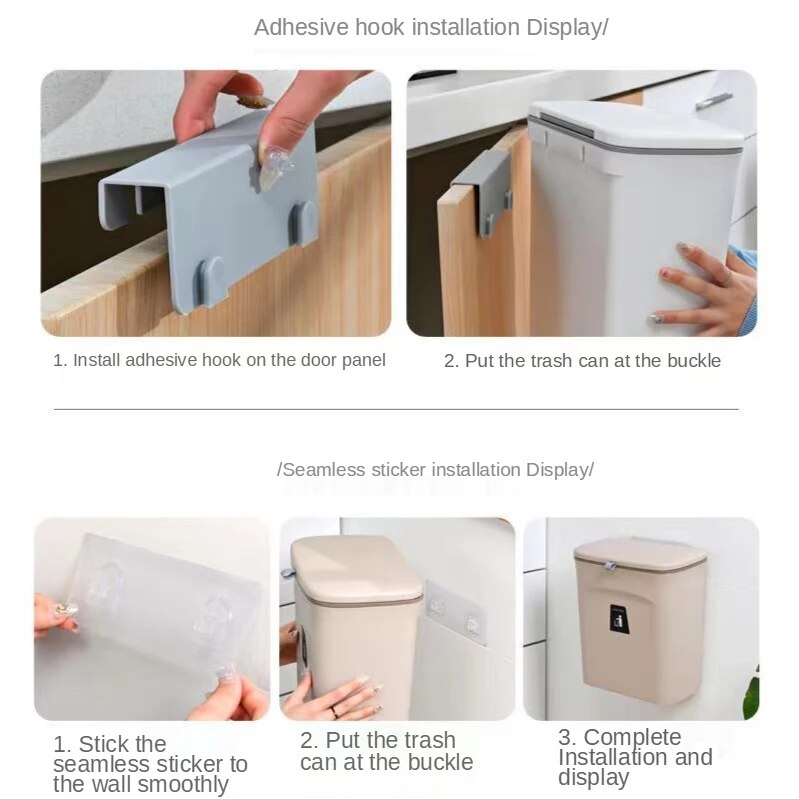 Adhesive hook installation Display/

1. Install adhesive hook on the door panel

2. Put the trash can at the buckle

/Seamless sticker installation Display/

1. Stick the seamless sticker to the wall smoothly

2. Put the trash can at the buckle

3. Complete Installation and display