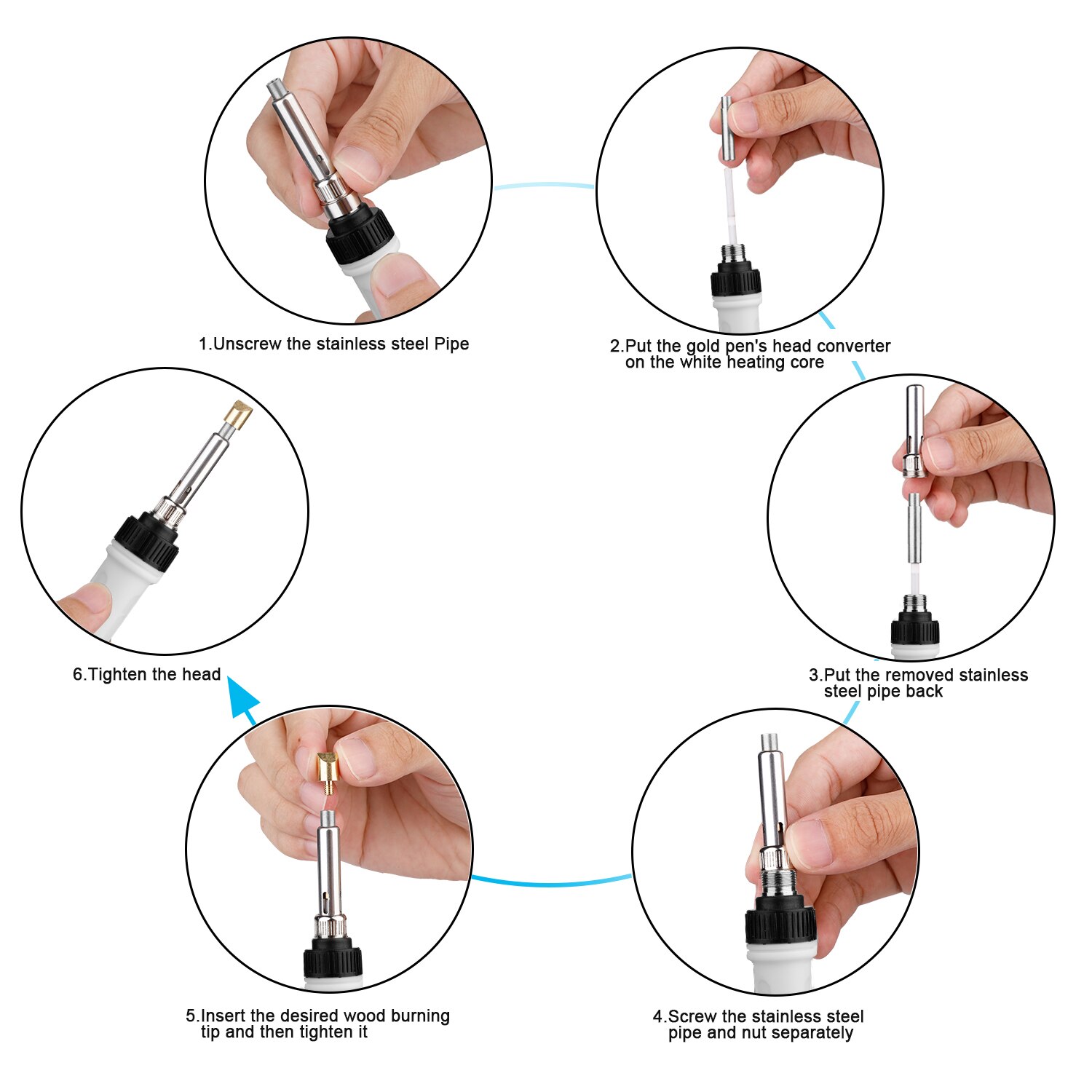 1.Unscrew the stainless steel Pipe

2.Put the gold pen's head converter on the white heating core

3.Put the removed stainless steel pipe back

4.Screw the stainless steel pipe and nut separately

5.Insert the desired wood burning tip and then tighten it

6.Tighten the head