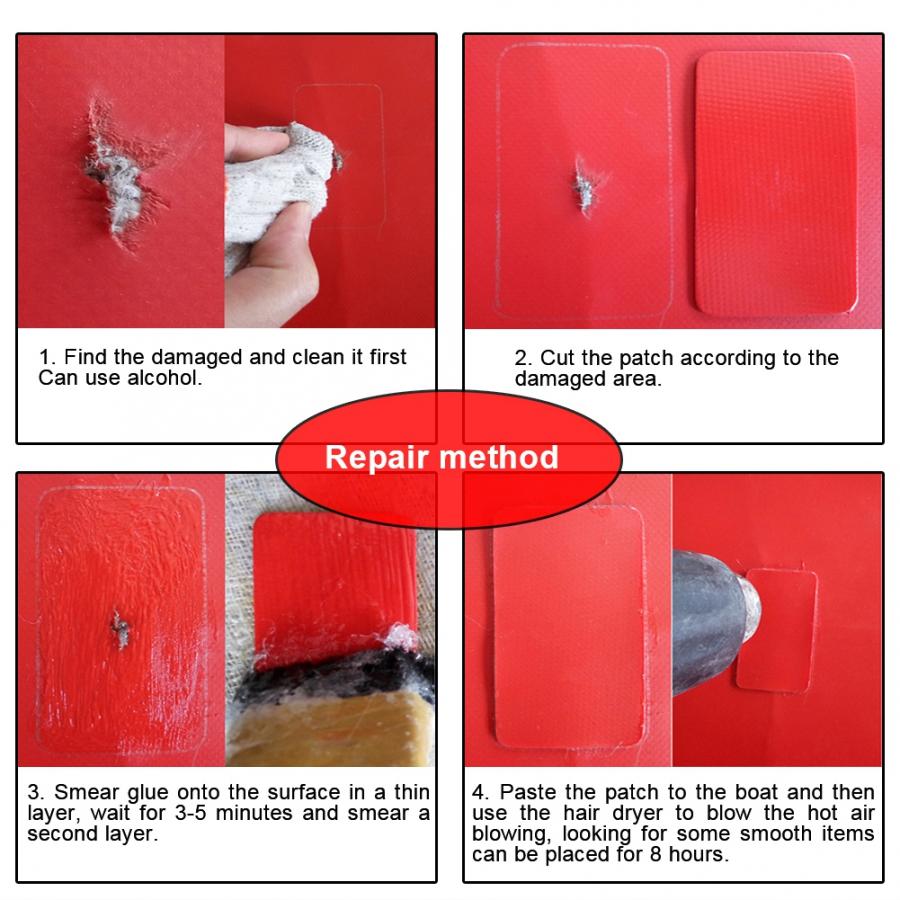 1. Find the damaged and clean it first Can use alcohol.

2. Cut the patch according to the damaged area.

Repair method

3. Smear glue onto the surface in a thin layer, wait for 3-5 minutes and smear a second layer.

4. Paste the patch to the boat and then use the hair dryer to blow the hot air blowing, looking for some smooth items can be placed for 8 hours.