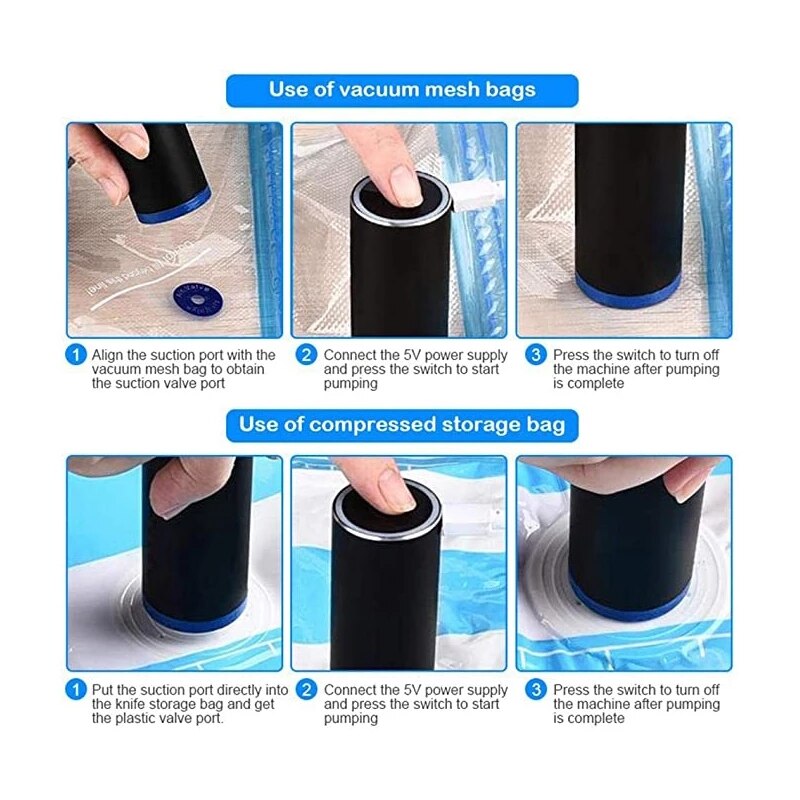 Use of vacuum mesh bags

1 Align the suction port with the vacuum mesh bag to obtain the suction valve port

2 Connect the 5V power supply and press the switch to start pumping

3 Press the switch to turn off the machine after pumping is complete

Use of compressed storage bag

1 Put the suction port directly into the knife storage bag and get the plastic valve port.

2 Connect the 5V power supply and press the switch to start pumping

3 Press the switch to turn off the machine after pumping is complete