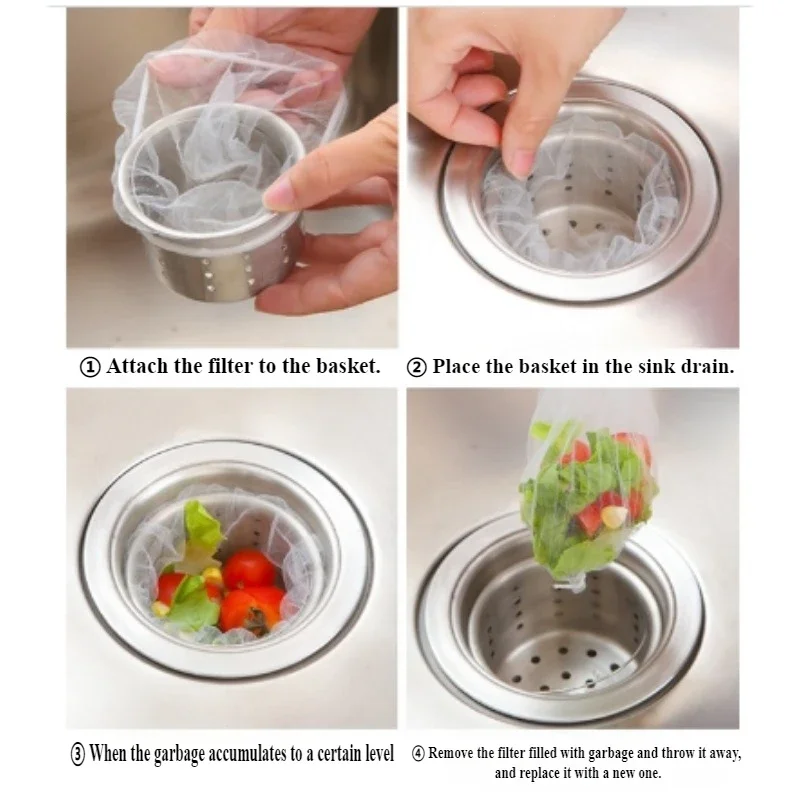 ① Attach the filter to the basket.

② Place the basket in the sink drain.

③ When the garbage accumulates to a certain level

④ Remove the filter filled with garbage and throw it away, and replace it with a new one.