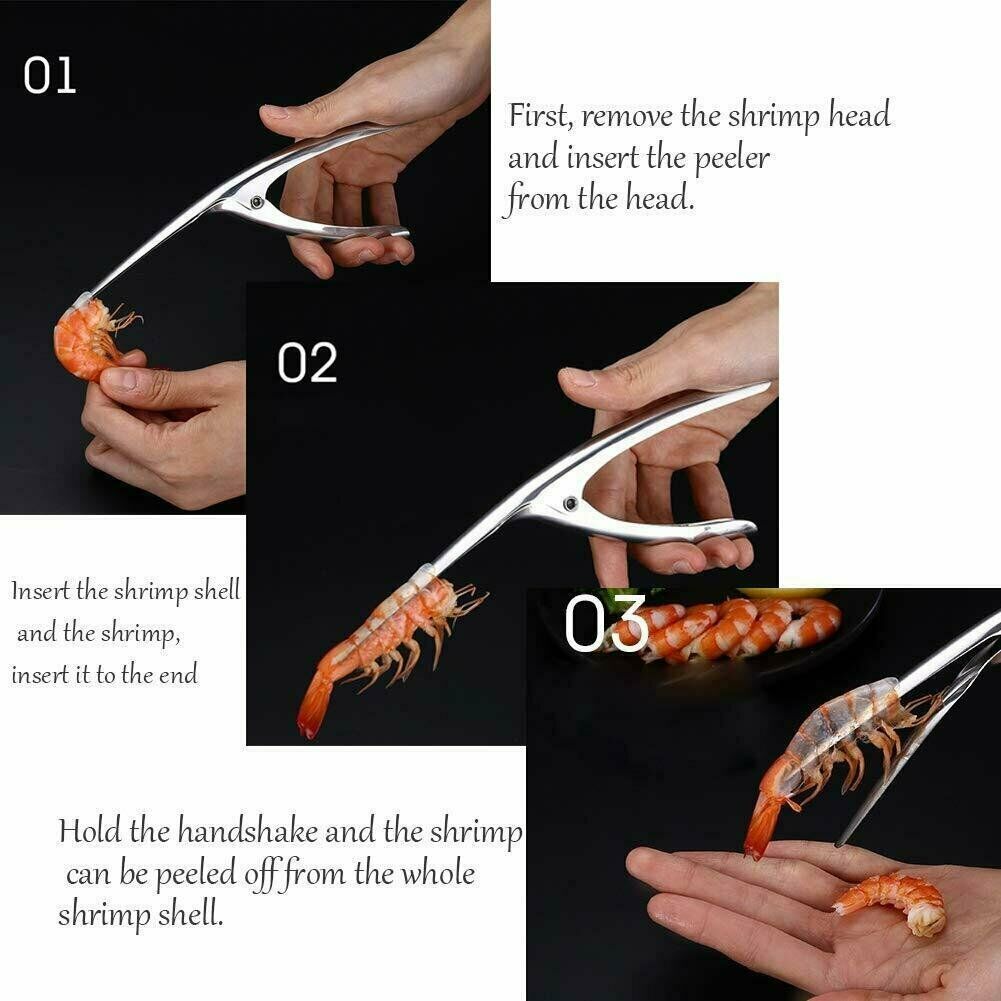 01

First, remove the shrimp head and insert the peeler from the head.

02

Insert the shrimp shell and the shrimp, insert it to the end

03

Hold the handshake and the shrimp can be peeled off from the whole shrimp shell.