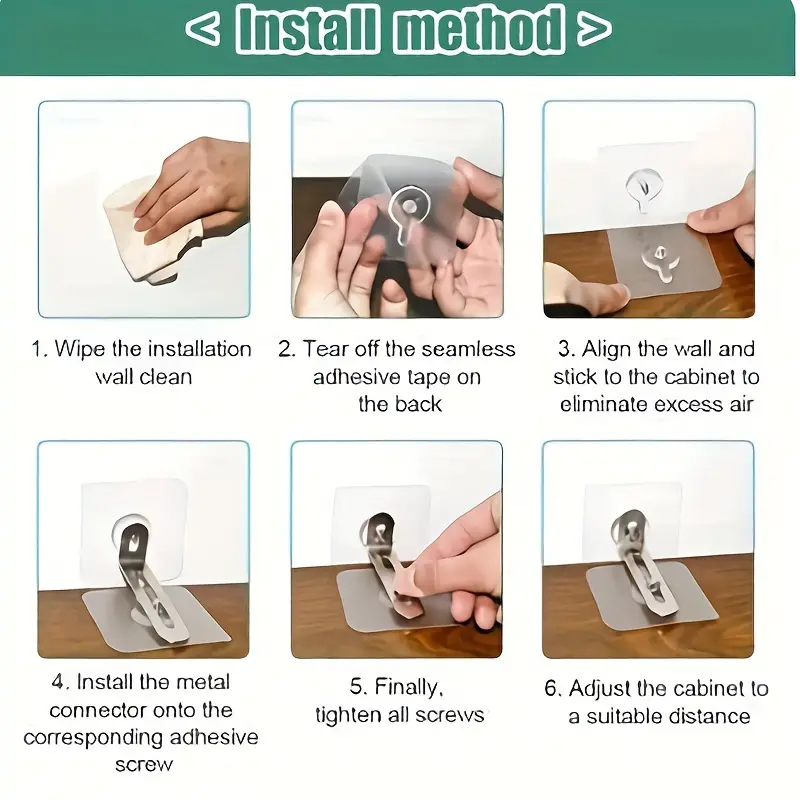 < Install method >

1. Wipe the installation wall clean

2. Tear off the seamless adhesive tape on the back

3. Align the wall and stick to the cabinet to eliminate excess air

4. Install the metal connector onto the corresponding adhesive screw

5. Finally, tighten all screws

6. Adjust the cabinet to a suitable distance