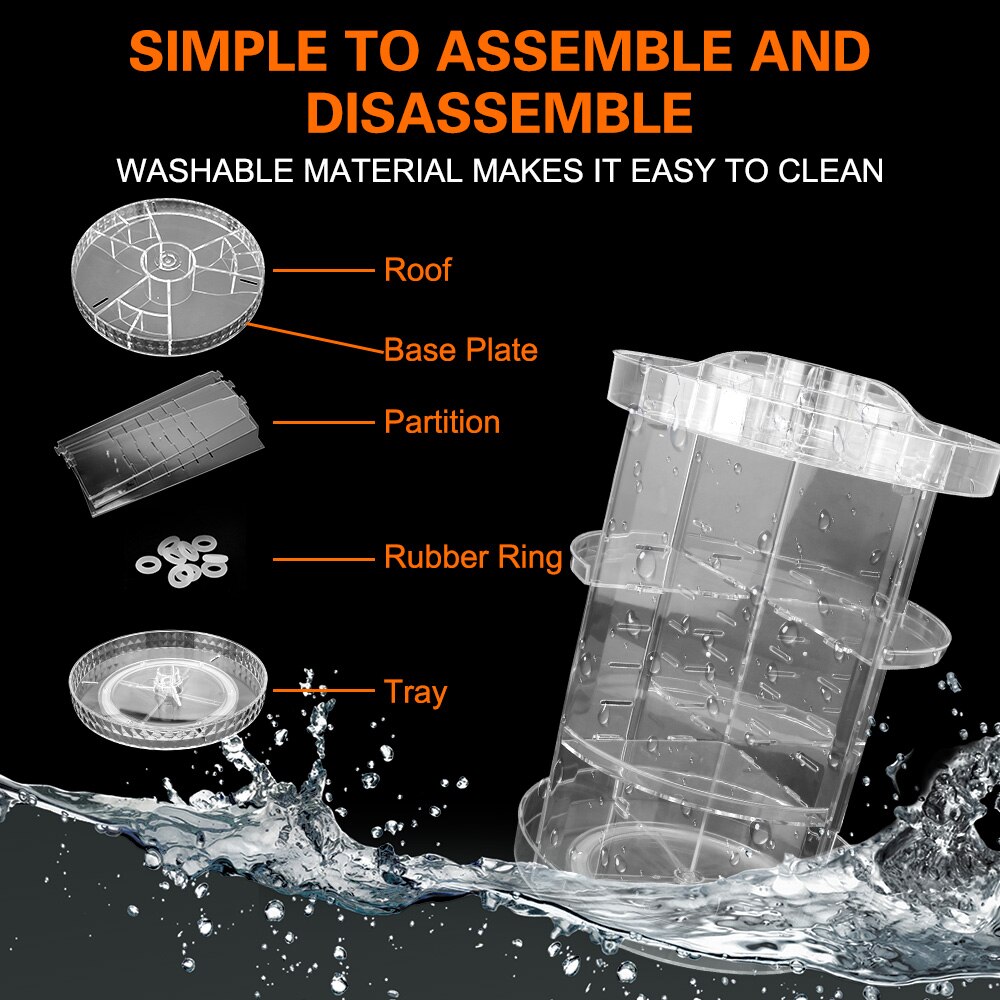 SIMPLE TO ASSEMBLE AND DISASSEMBLE

WASHABLE MATERIAL MAKES IT EASY TO CLEAN

Roof

Base Plate

Partition

Rubber Ring

Tray