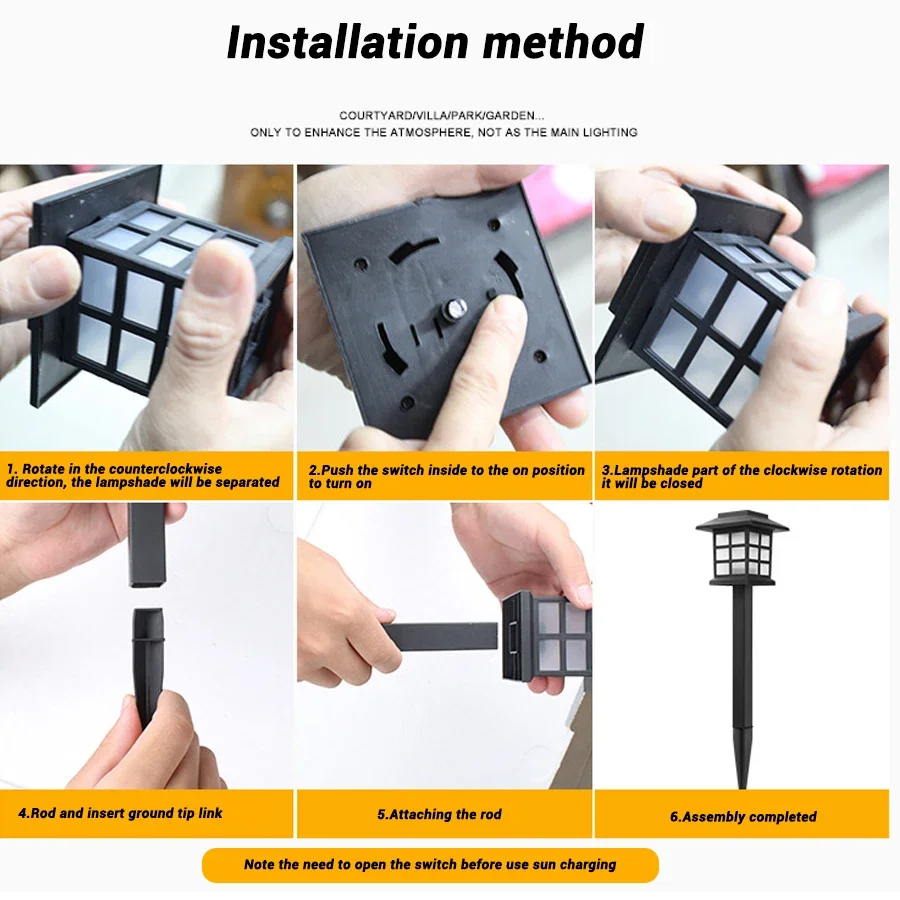 Installation method

COURTYARD/VILLA/PARK/GARDEN...
ONLY TO ENHANCE THE ATMOSPHERE, NOT AS THE MAIN LIGHTING

1. Rotate in the counterclockwise direction, the lampshade will be separated

2.Push the switch inside to the on position to turn on

3.Lampshade part of the clockwise rotation it will be closed

4.Rod and insert ground tip link

5.Attaching the rod

6.Assembly completed

Note the need to open the switch before use sun charging