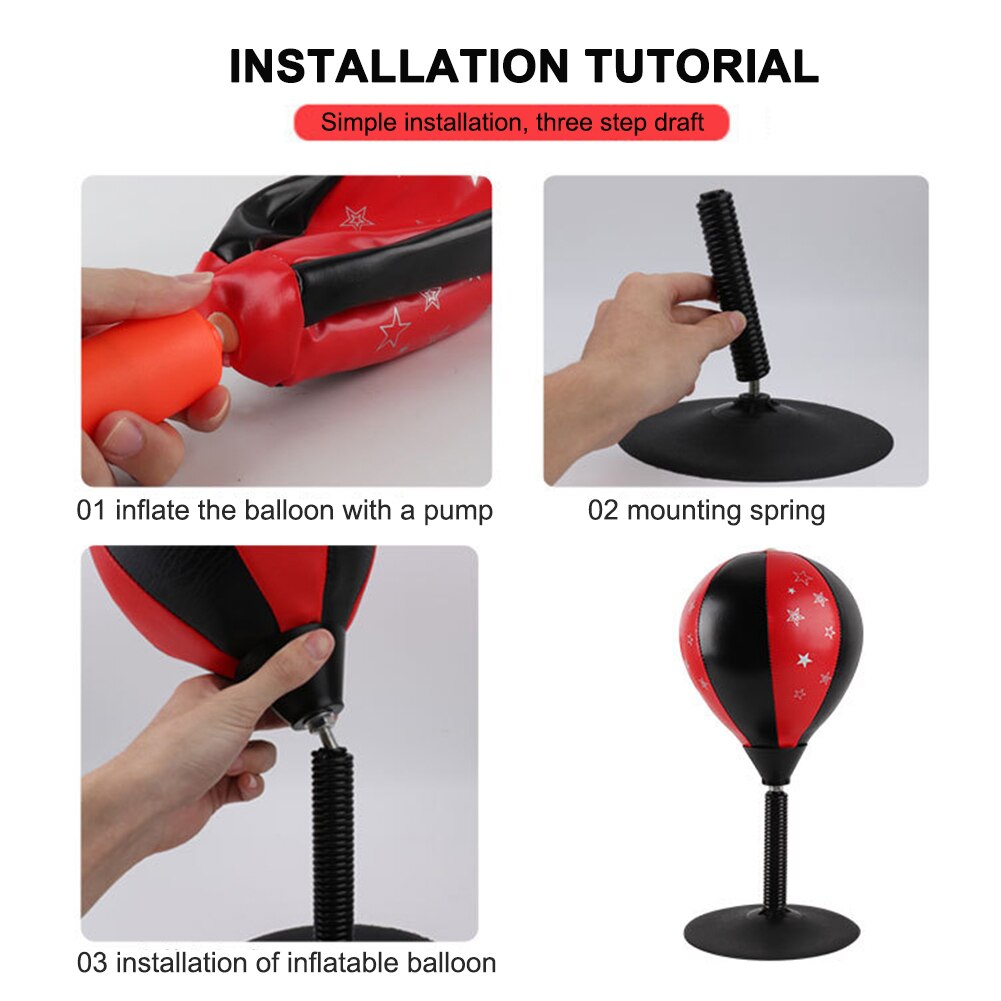 INSTALLATION TUTORIAL

Simple installation, three step draft

01 inflate the balloon with a pump

02 mounting spring

03 installation of inflatable balloon