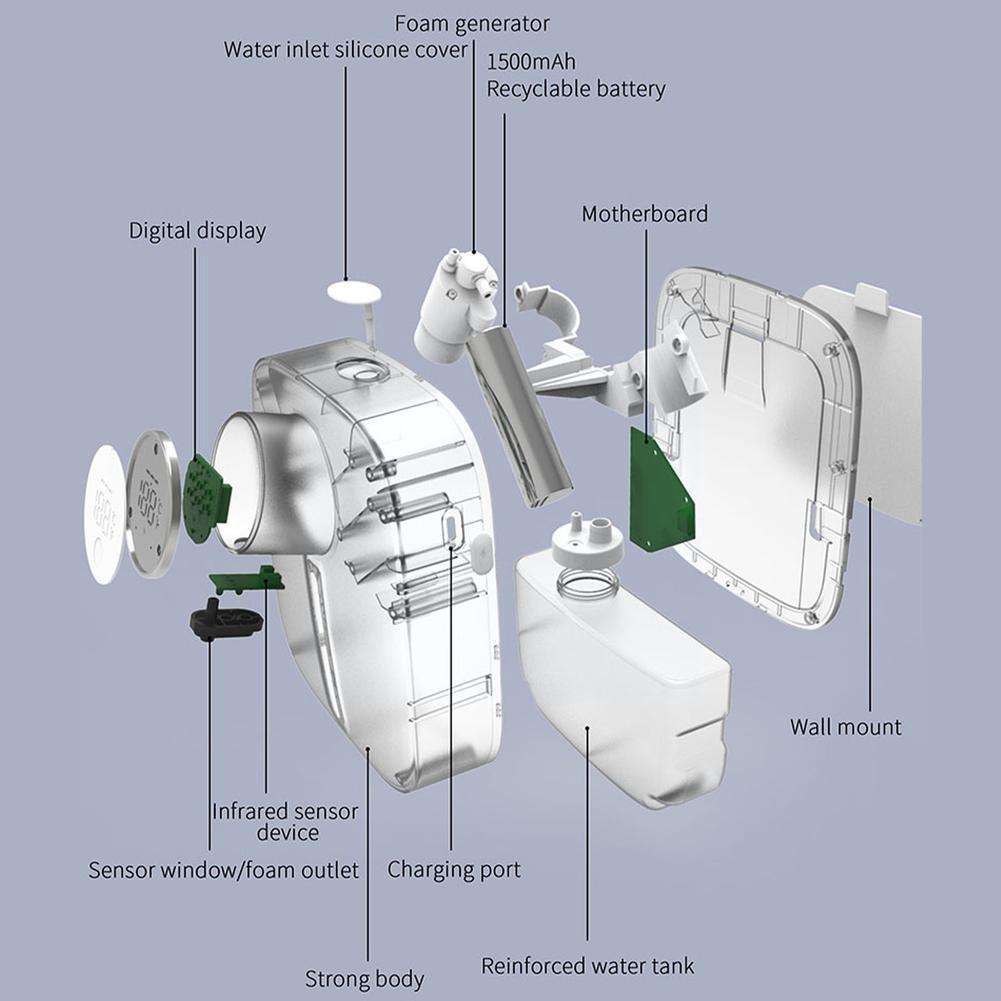 Foam generator
Water inlet silicone cover
1500mAh
Recyclable battery
Digital display
Motherboard
Wall mount
Infrared sensor device
Sensor window/foam outlet
Charging port
Strong body
Reinforced water tank