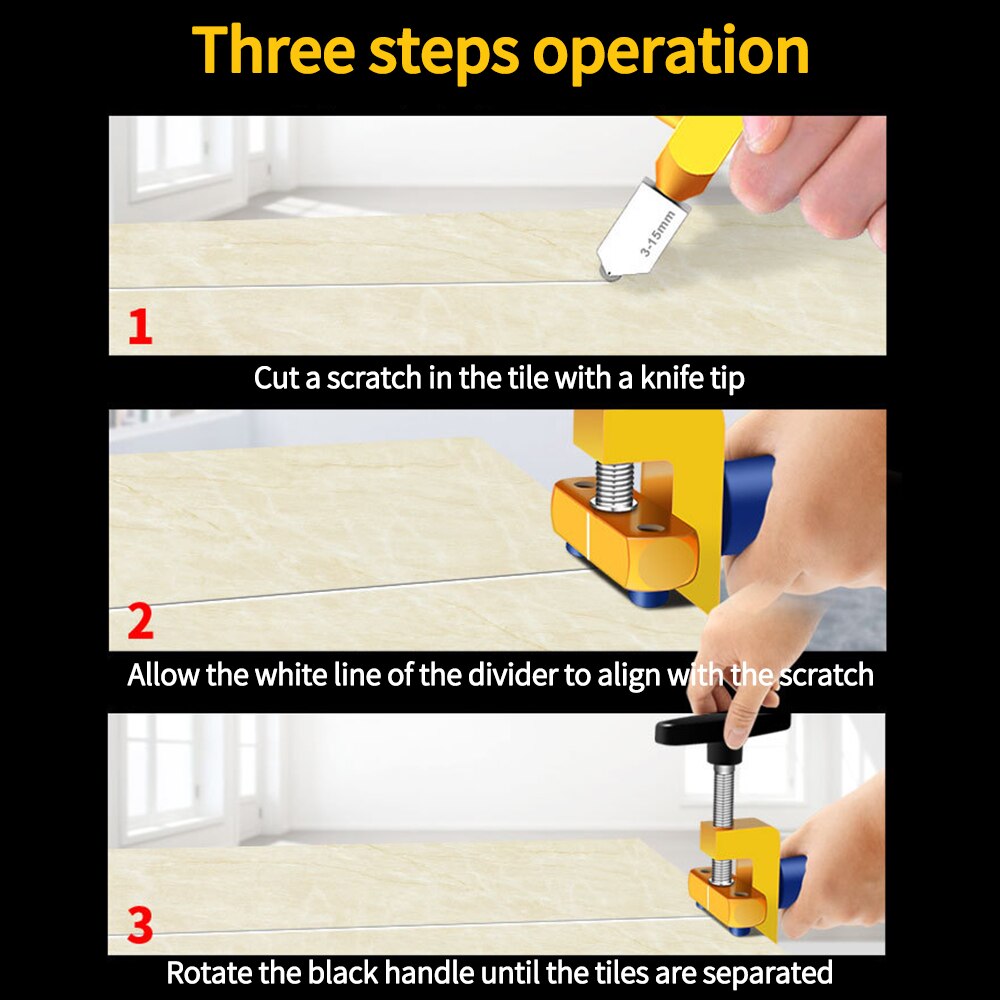 Three steps operation

3-15mm

1

Cut a scratch in the tile with a knife tip

2

Allow the white line of the divider to align with the scratch

3

Rotate the black handle until the tiles are separated