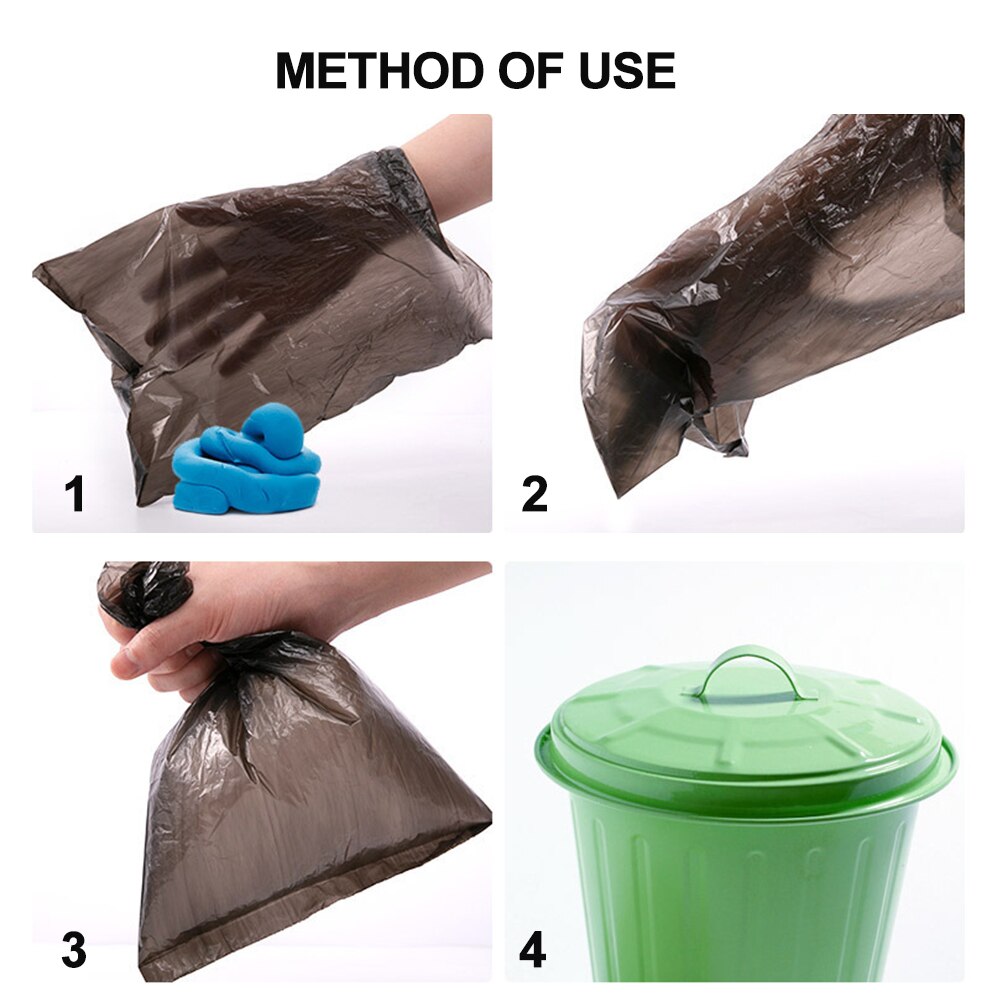 METHOD OF USE

1

2

3

4