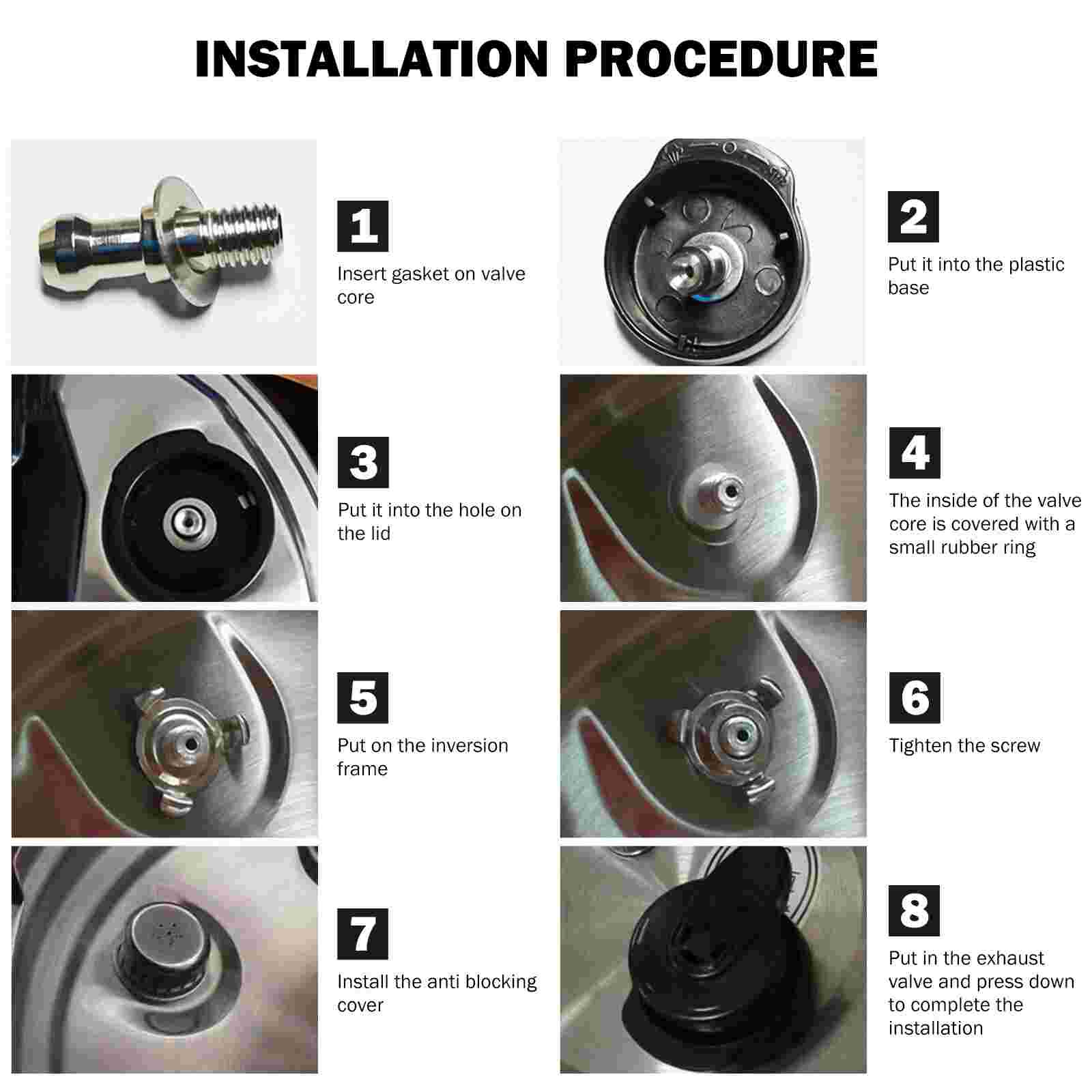 INSTALLATION PROCEDURE

1
Insert gasket on valve core

2
Put it into the plastic base

3
Put it into the hole on the lid

4
The inside of the valve core is covered with a small rubber ring

5
Put on the inversion frame

6
Tighten the screw

7
Install the anti blocking cover

8
Put in the exhaust valve and press down to complete the installation