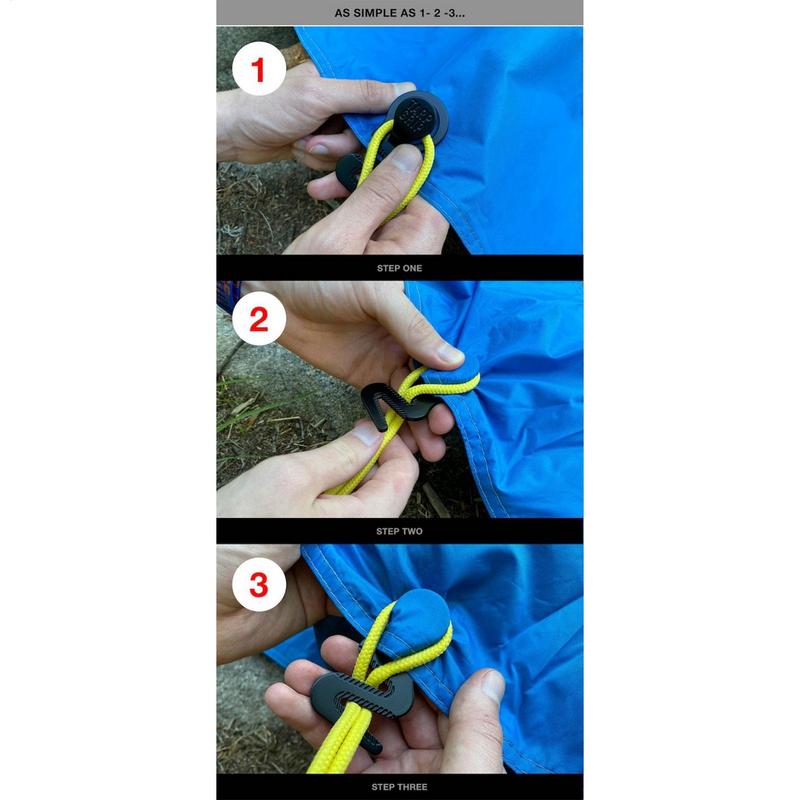 AS SIMPLE AS 1- 2 -3...

1

STEP ONE

2

STEP TWO

3

STEP THREE