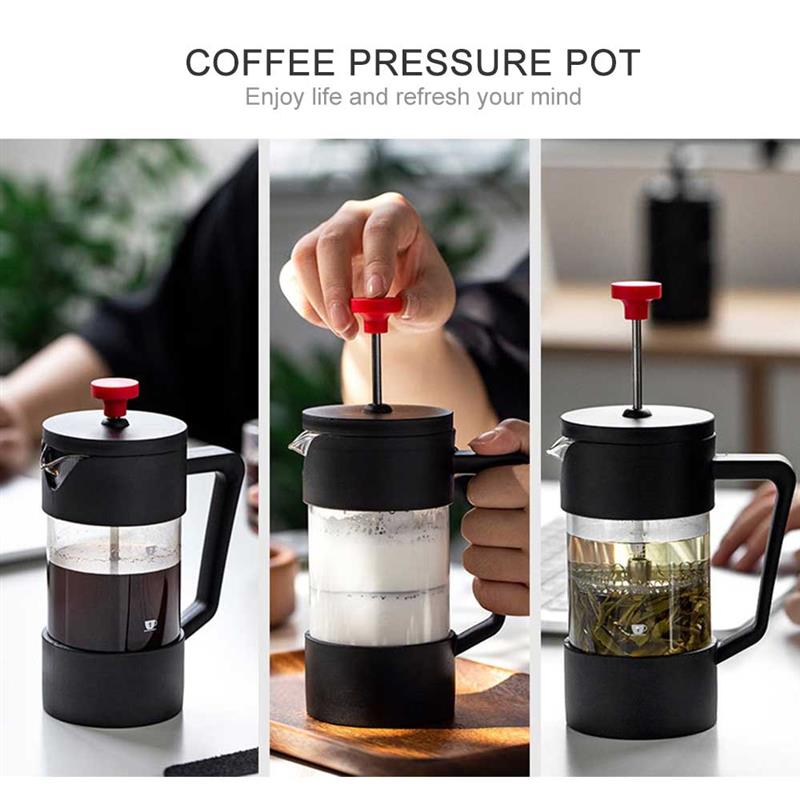 COFFEE PRESSURE POT
Enjoy life and refresh your mind