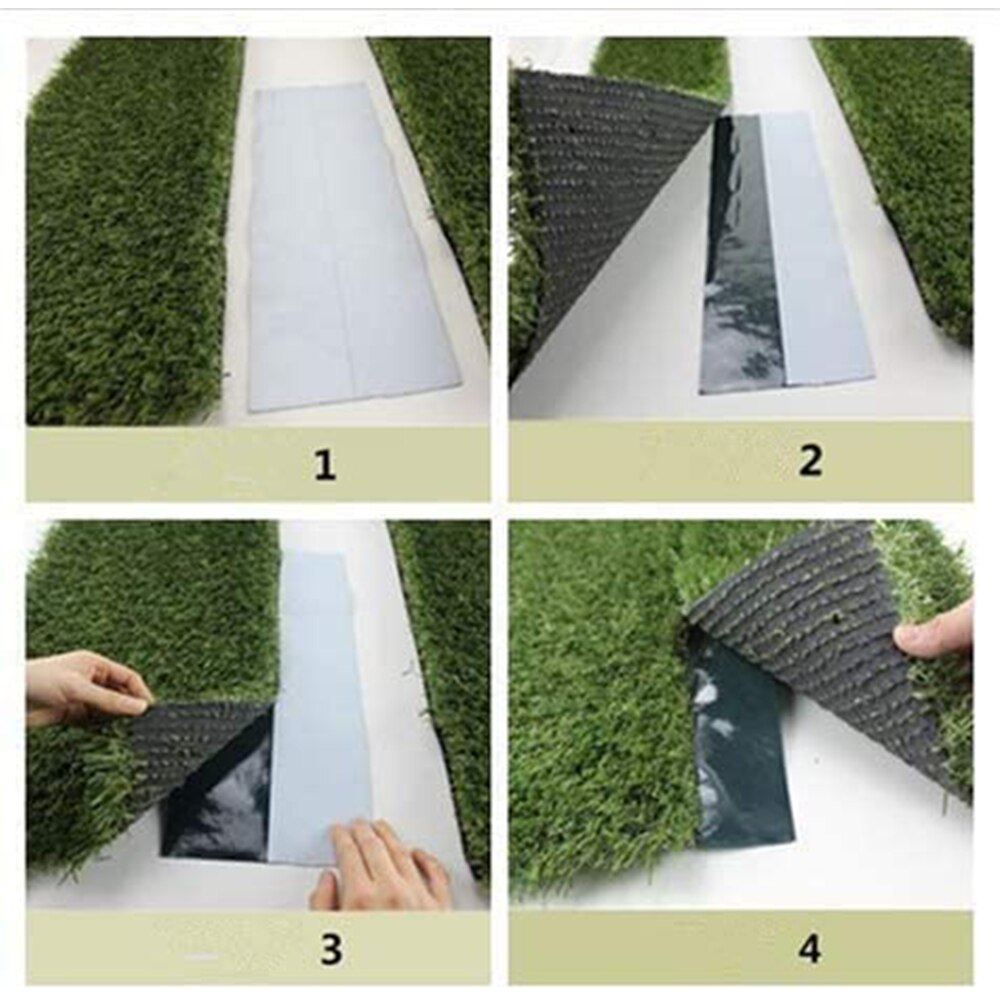 1

2

3

4