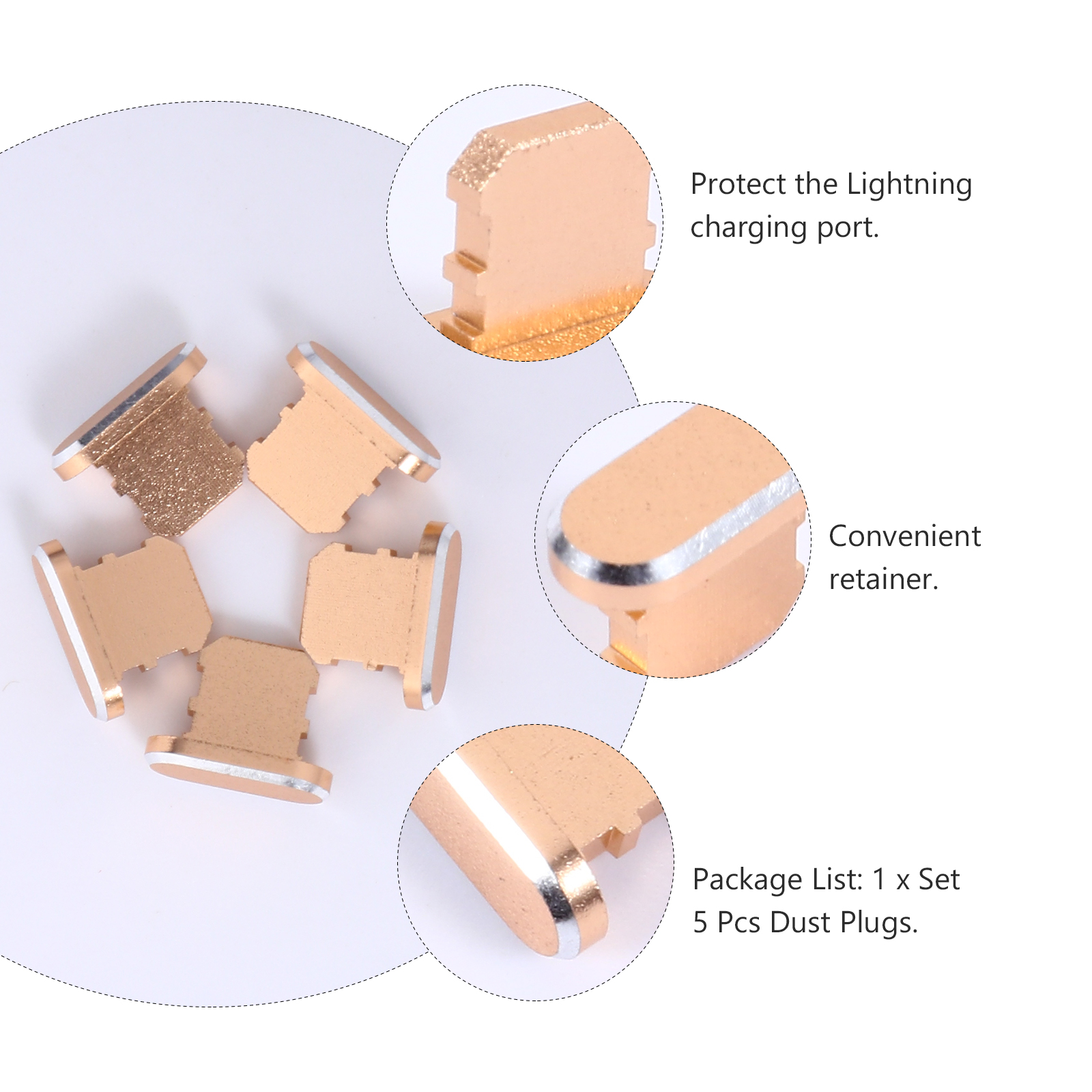 Protect the Lightning charging port.

Convenient retainer.

Package List: 1 x Set
5 Pcs Dust Plugs.