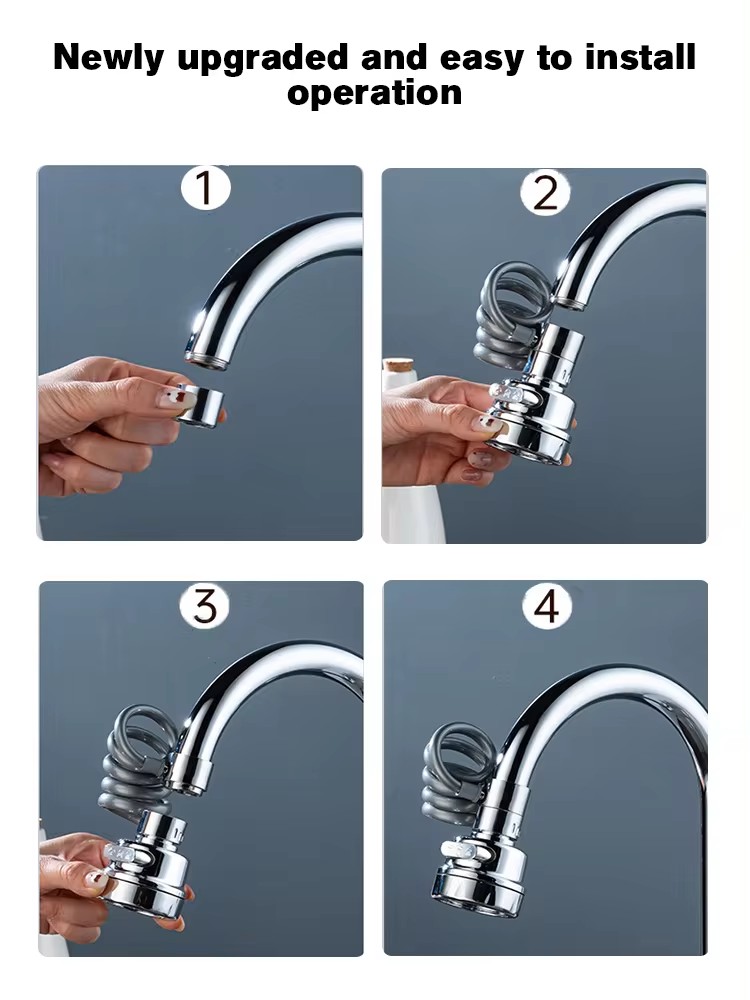 Newly upgraded and easy to install operation

1

2

3

4