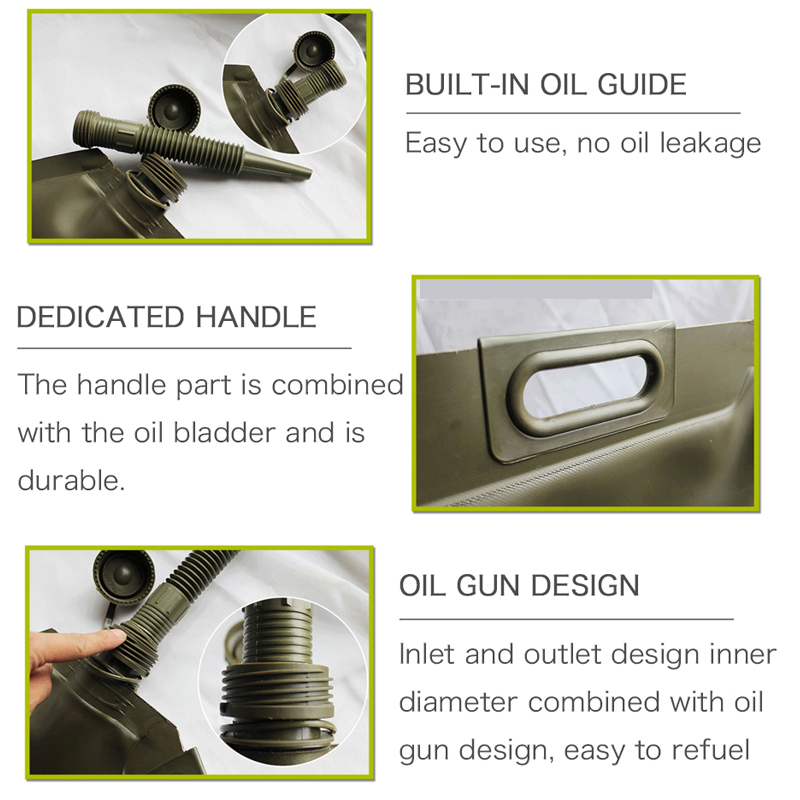 BUILT-IN OIL GUIDE

Easy to use, no oil leakage

DEDICATED HANDLE

The handle part is combined with the oil bladder and is durable.

OIL GUN DESIGN

Inlet and outlet design inner diameter combined with oil gun design, easy to refuel