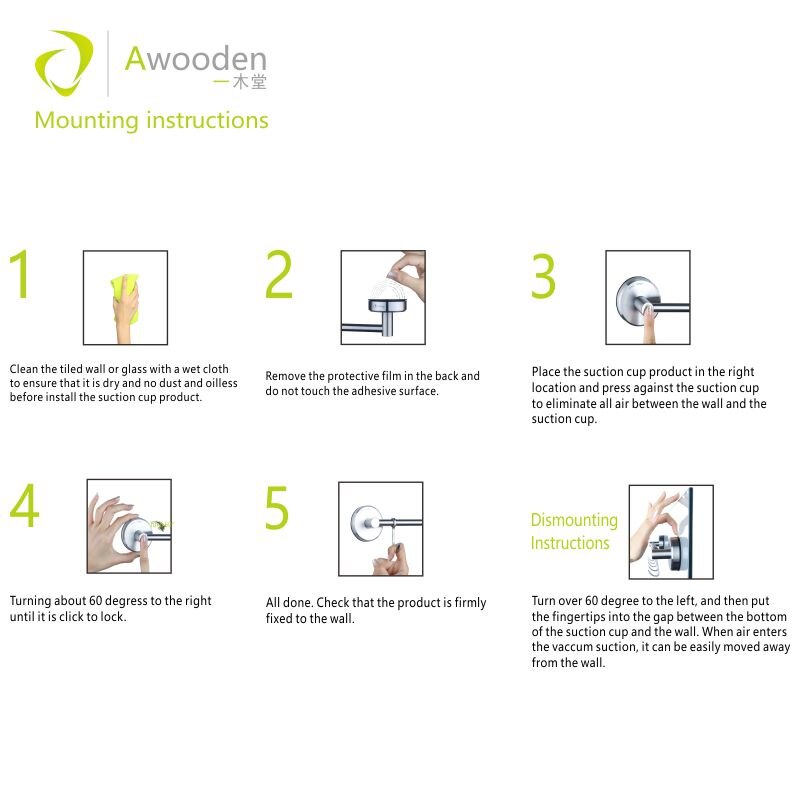 Awooden
一木堂

Mounting instructions

1

Clean the tiled wall or glass with a wet cloth to ensure that it is dry and no dust and oilless before install the suction cup product.

2

Remove the protective film in the back and do not touch the adhesive surface.

3

Place the suction cup product in the right location and press against the suction cup to eliminate all air between the wall and the suction cup.

4

Turning about 60 degress to the right until it is click to lock.

5

All done. Check that the product is firmly fixed to the wall.

Dismounting Instructions

Turn over 60 degree to the left, and then put the fingertips into the gap between the bottom of the suction cup and the wall. When air enters the vaccum suction, it can be easily moved away from the wall.