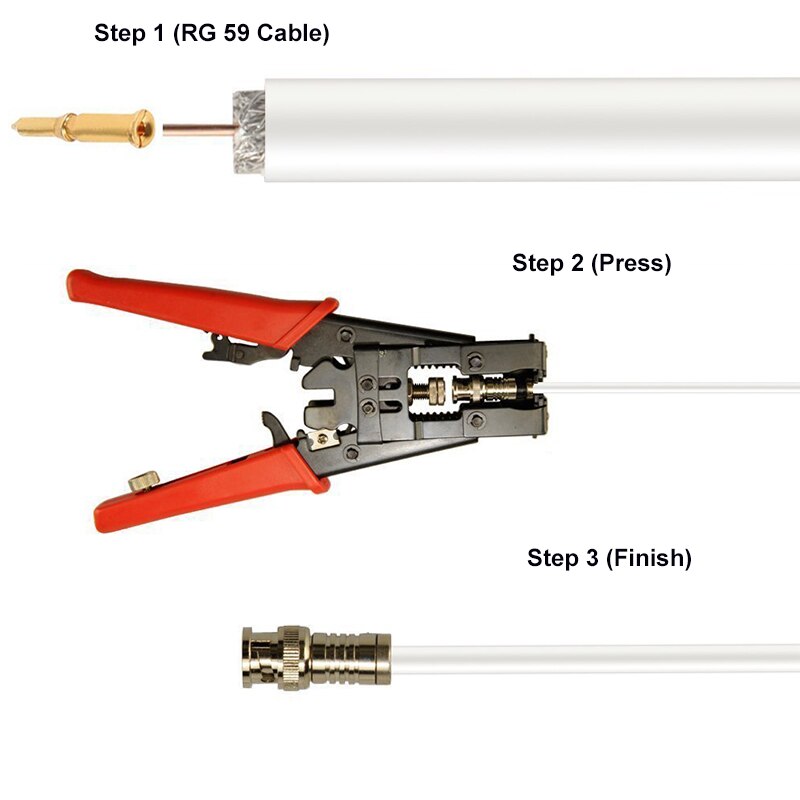 Step 1 (RG 59 Cable)

Step 2 (Press)

Step 3 (Finish)