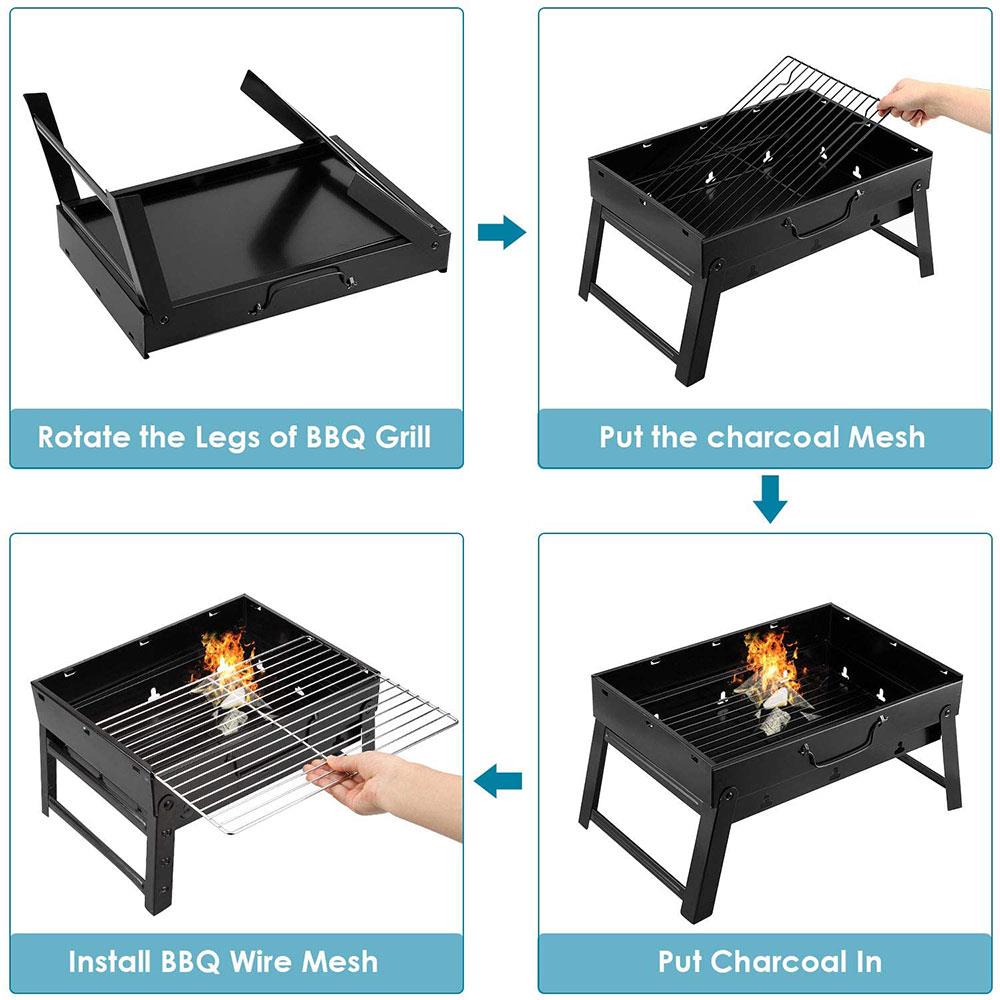 Rotate the Legs of BBQ Grill

Put the charcoal Mesh

Put Charcoal In

Install BBQ Wire Mesh