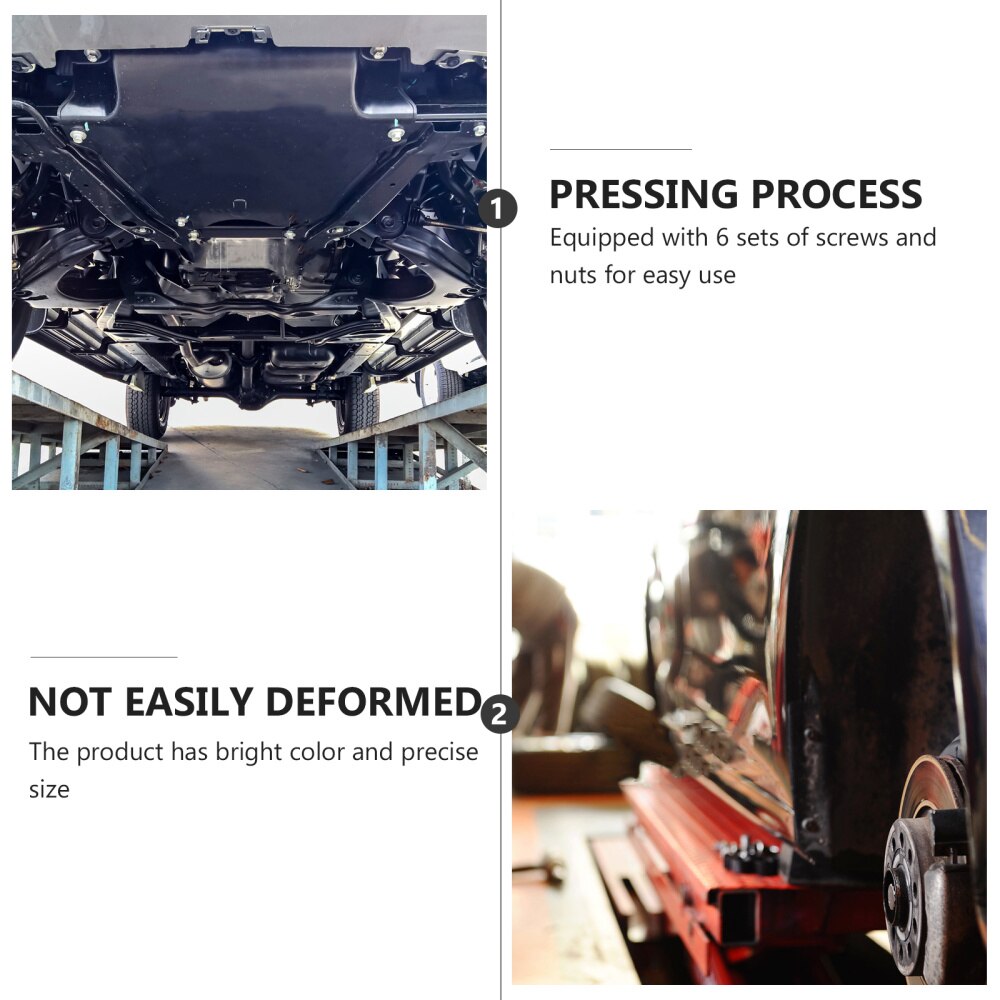 1

PRESSING PROCESS

Equipped with 6 sets of screws and nuts for easy use

NOT EASILY DEFORMED

2

The product has bright color and precise size