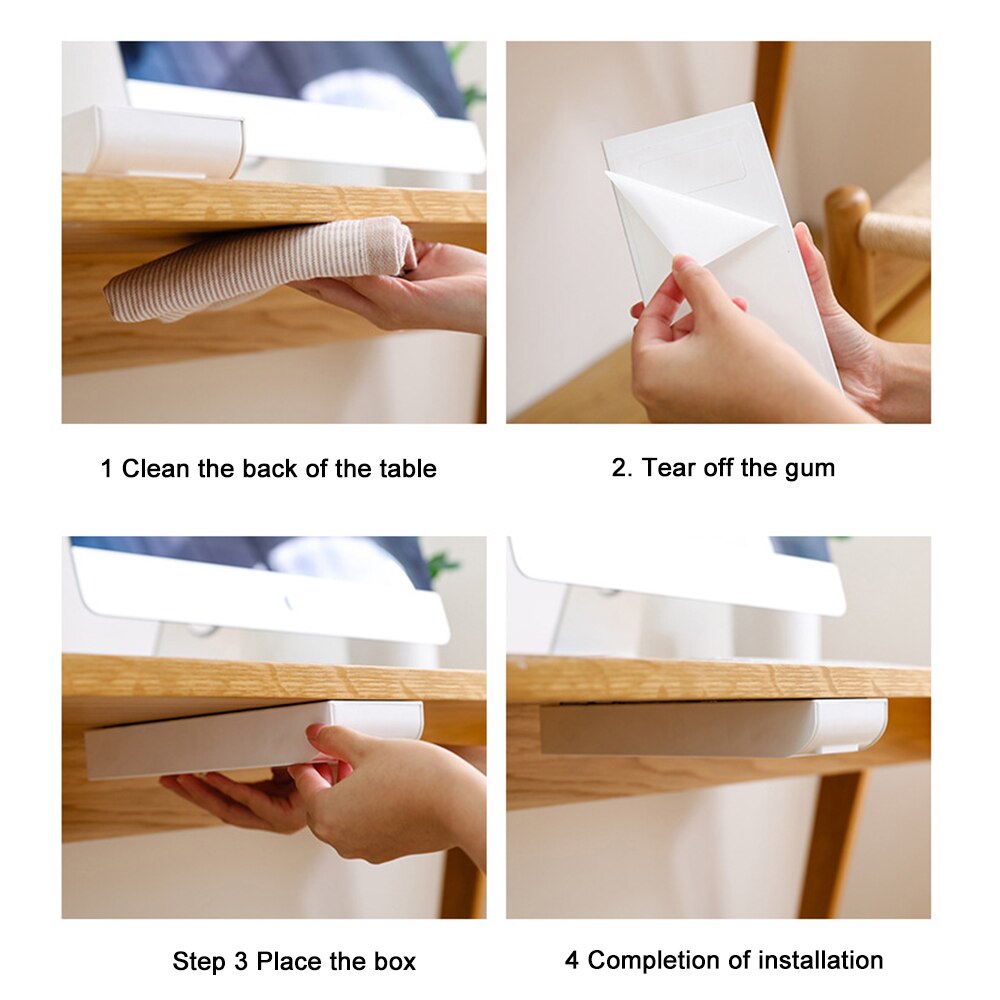 1 Clean the back of the table

2. Tear off the gum

Step 3 Place the box

4 Completion of installation