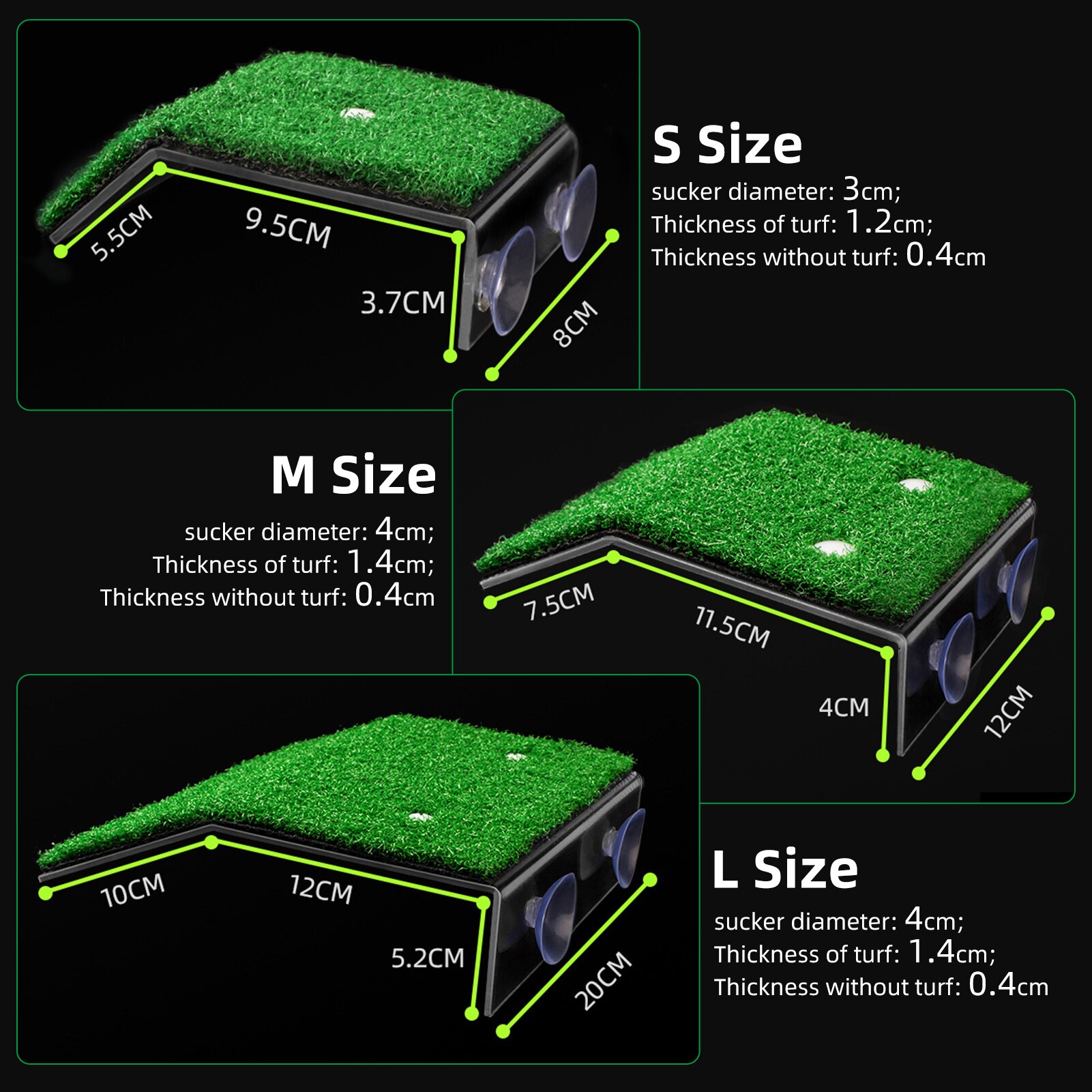 5.5CM

9.5CM

3.7CM

8CM

S Size

sucker diameter: 3cm;
Thickness of turf: 1.2cm;
Thickness without turf: 0.4cm

M Size

sucker diameter: 4cm;
Thickness of turf: 1.4cm;
Thickness without turf: 0.4cm

7.5CM

11.5CM

4CM

12CM

10CM

12CM

5.2CM

20CM

L Size

sucker diameter: 4cm;
Thickness of turf: 1.4cm;
Thickness without turf: 0.4cm