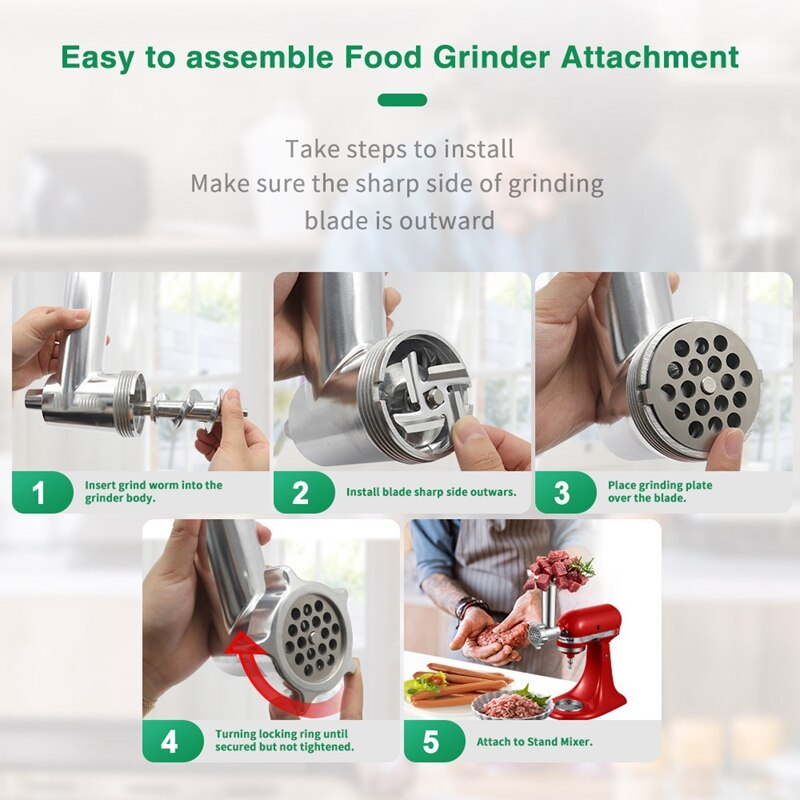 Easy to assemble Food Grinder Attachment

Take steps to install
Make sure the sharp side of grinding blade is outward

1 Insert grind worm into the grinder body.

2 Install blade sharp side outwars.

3 Place grinding plate over the blade.

4 Turning locking ring until secured but not tightened.

5 Attach to Stand Mixer.