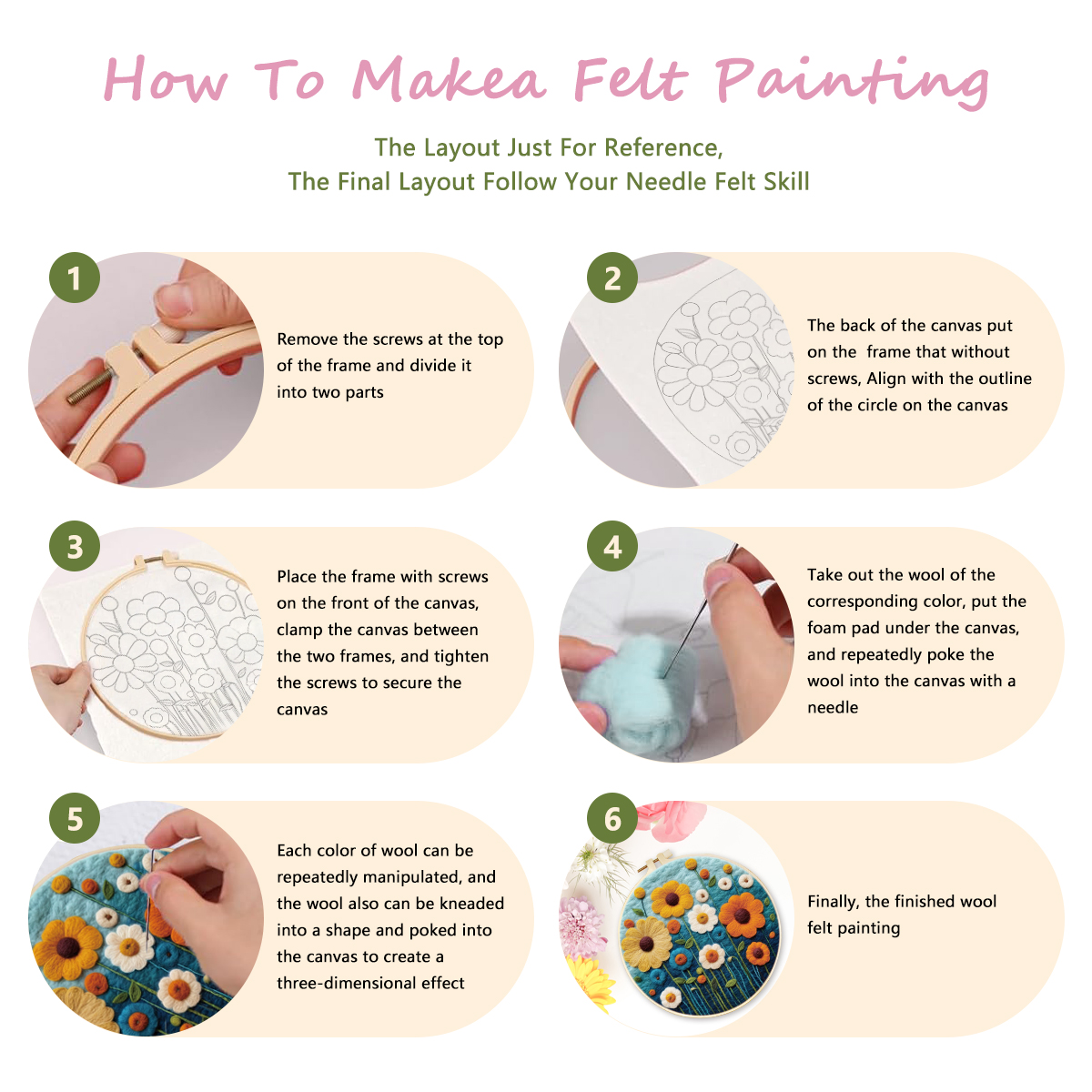 How To Makea Felt Painting

The Layout Just For Reference,
The Final Layout Follow Your Needle Felt Skill

1

Remove the screws at the top of the frame and divide it into two parts

2

The back of the canvas put on the frame that without screws, Align with the outline of the circle on the canvas

3

Place the frame with screws on the front of the canvas, clamp the canvas between the two frames, and tighten the screws to secure the canvas

4

Take out the wool of the corresponding color, put the foam pad under the canvas, and repeatedly poke the wool into the canvas with a needle

5

Each color of wool can be repeatedly manipulated, and the wool also can be kneaded into a shape and poked into the canvas to create a three-dimensional effect

6

Finally, the finished wool felt painting