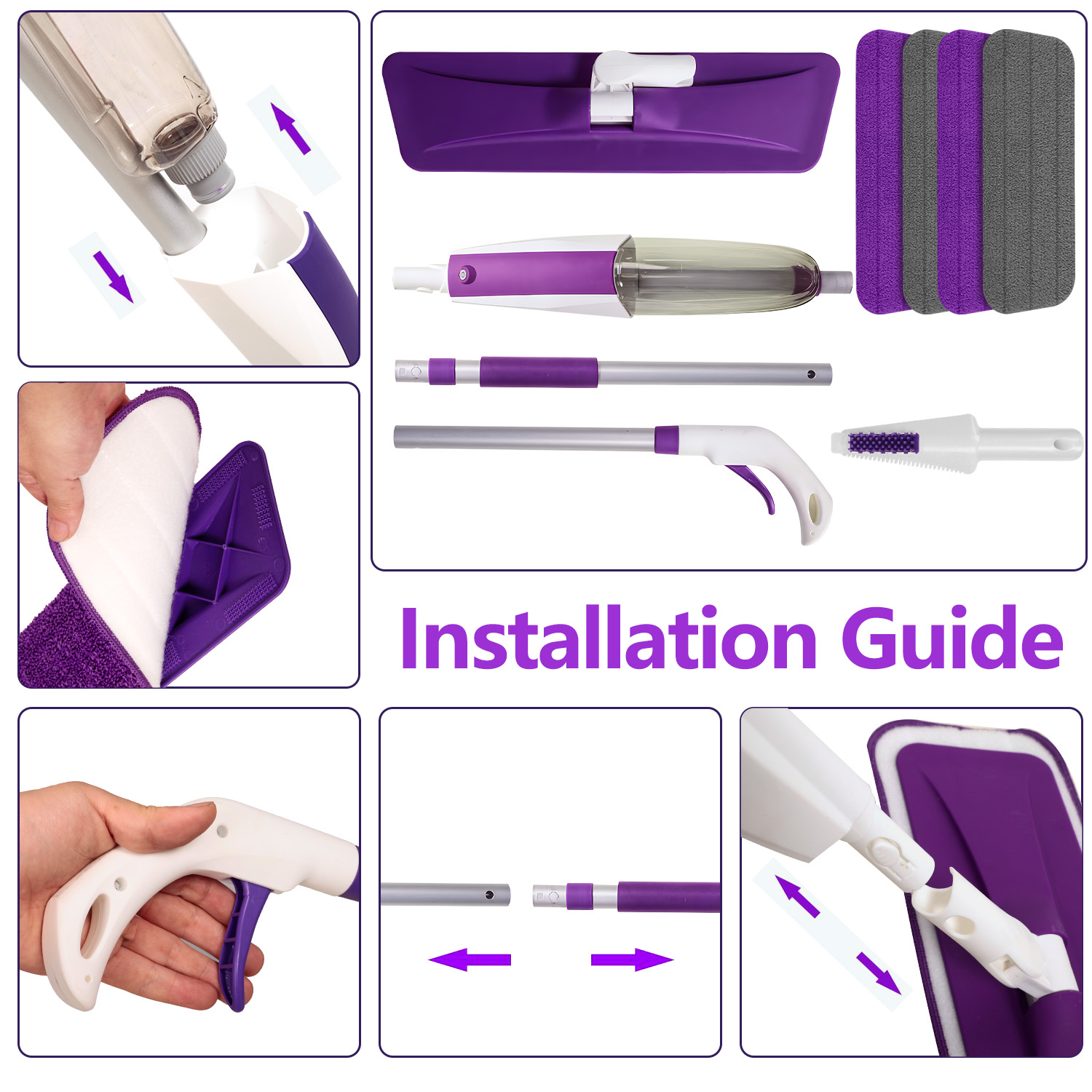 Installation Guide