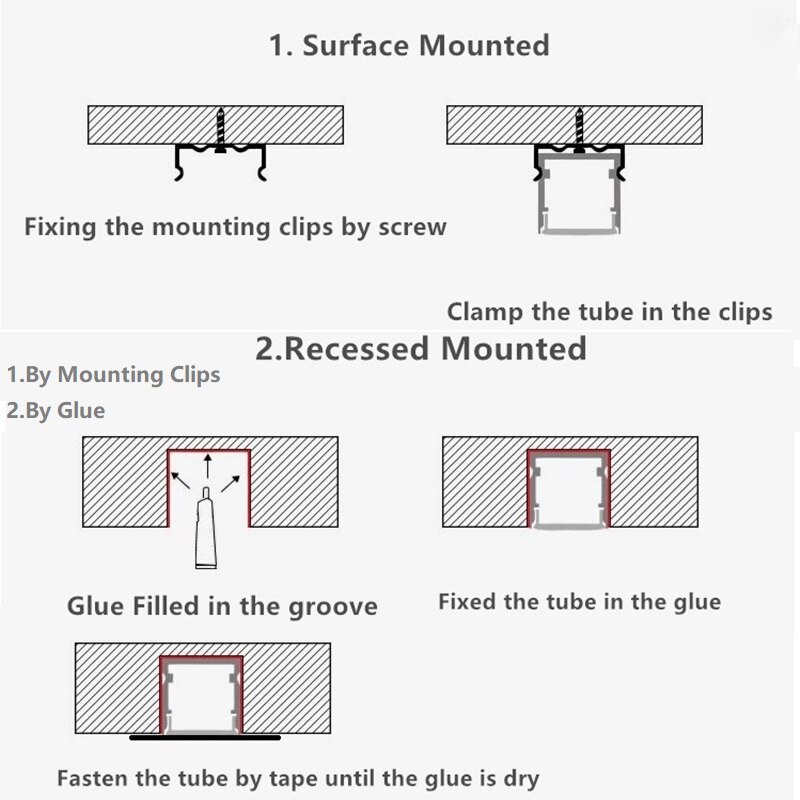 1. Surface Mounted

Fixing the mounting clips by screw

Clamp the tube in the clips

2.Recessed Mounted

1.By Mounting Clips

2.By Glue

Glue Filled in the groove

Fixed the tube in the glue

Fasten the tube by tape until the glue is dry