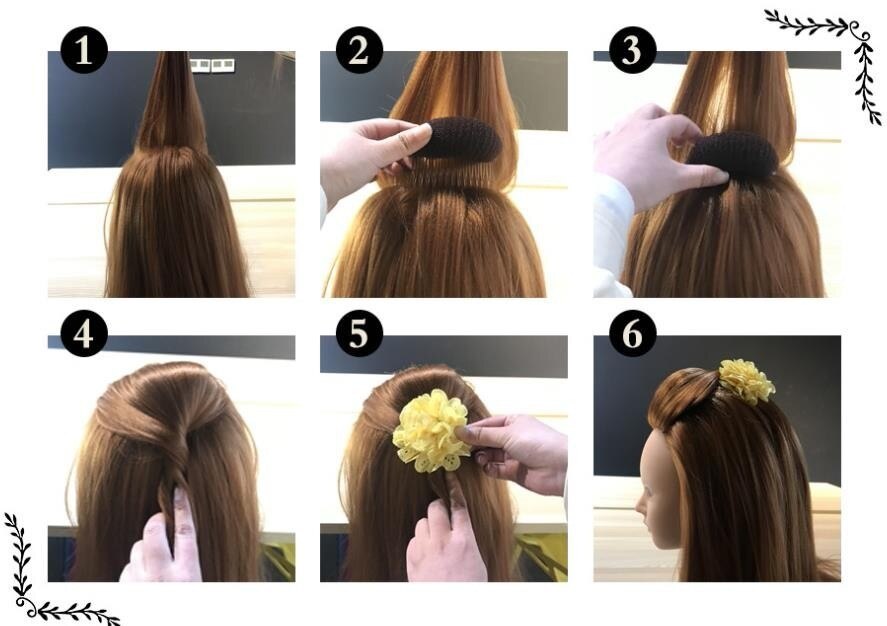 1
2
3
4
5
6