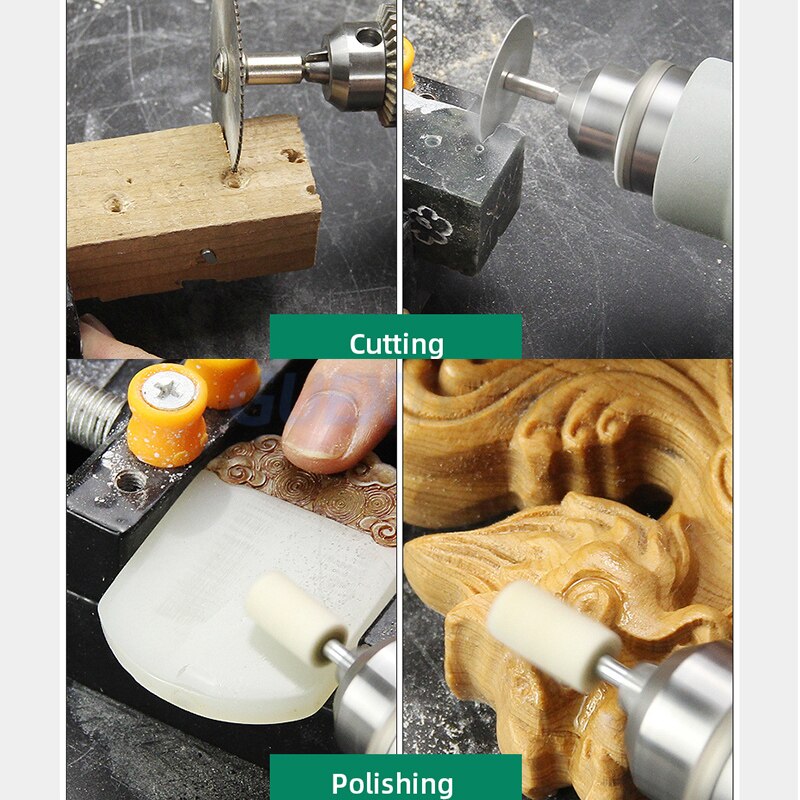 Cutting

Polishing