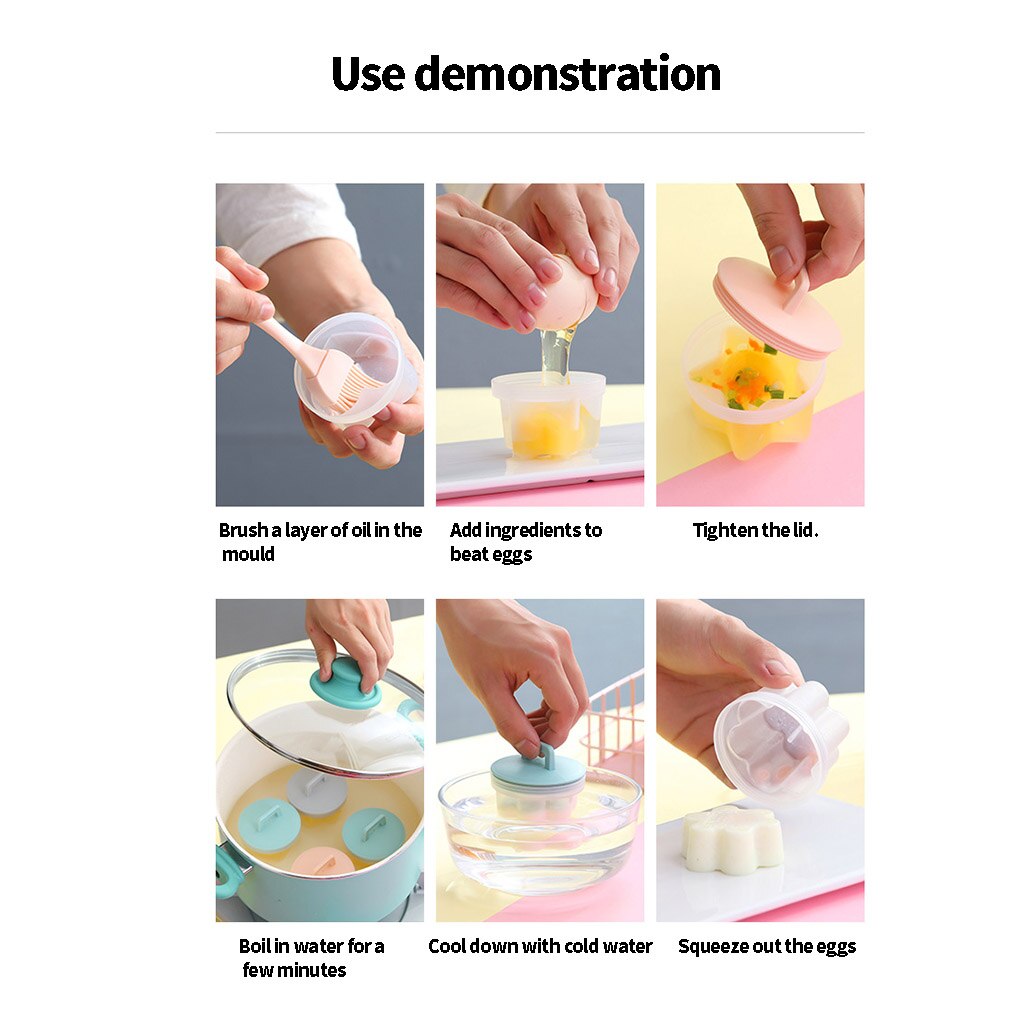 Use demonstration

Brush a layer of oil in the mould

Add ingredients to beat eggs

Tighten the lid.

Boil in water for a few minutes

Cool down with cold water

Squeeze out the eggs