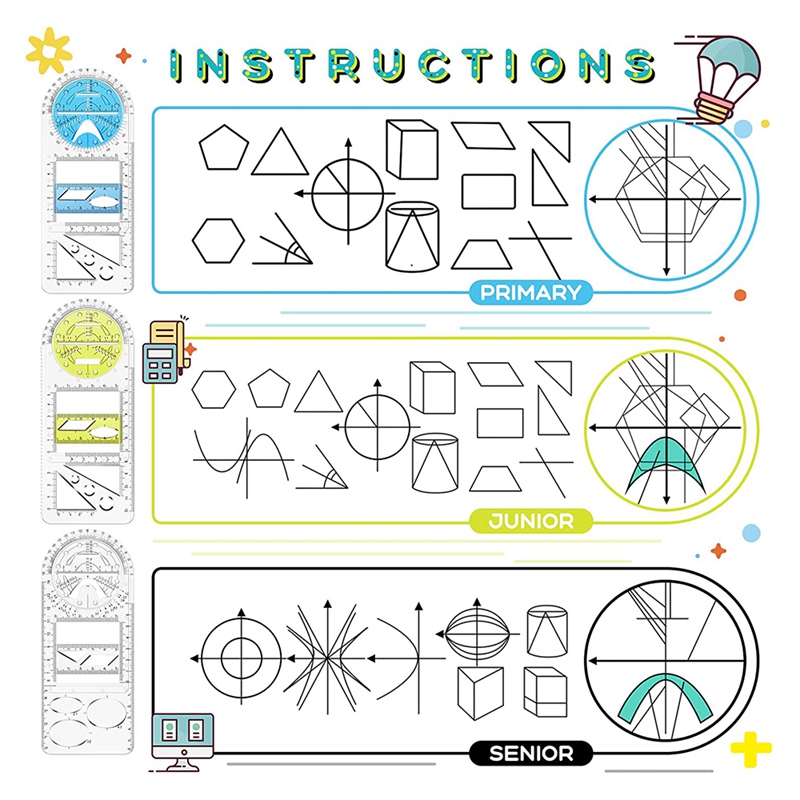 INSTRUCTIONS

PRIMARY

JUNIOR

SENIOR