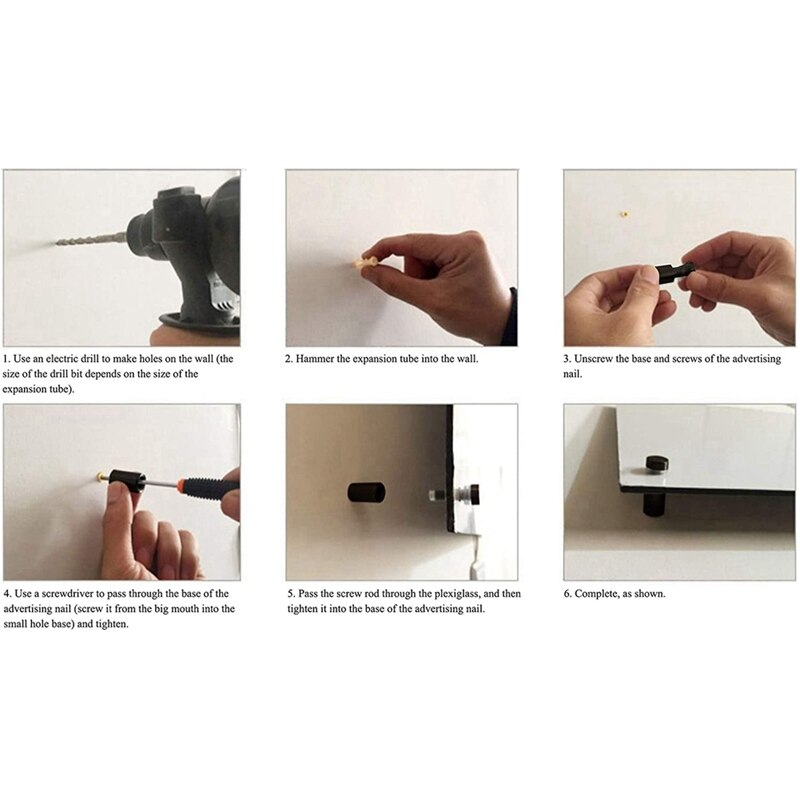 1. Use an electric drill to make holes on the wall (the size of the drill bit depends on the size of the expansion tube).

2. Hammer the expansion tube into the wall.

3. Unscrew the base and screws of the advertising nail.

4. Use a screwdriver to pass through the base of the advertising nail (screw it from the big mouth into the small hole base) and tighten.

5. Pass the screw rod through the plexiglass, and then tighten it into the base of the advertising nail.

6. Complete, as shown.