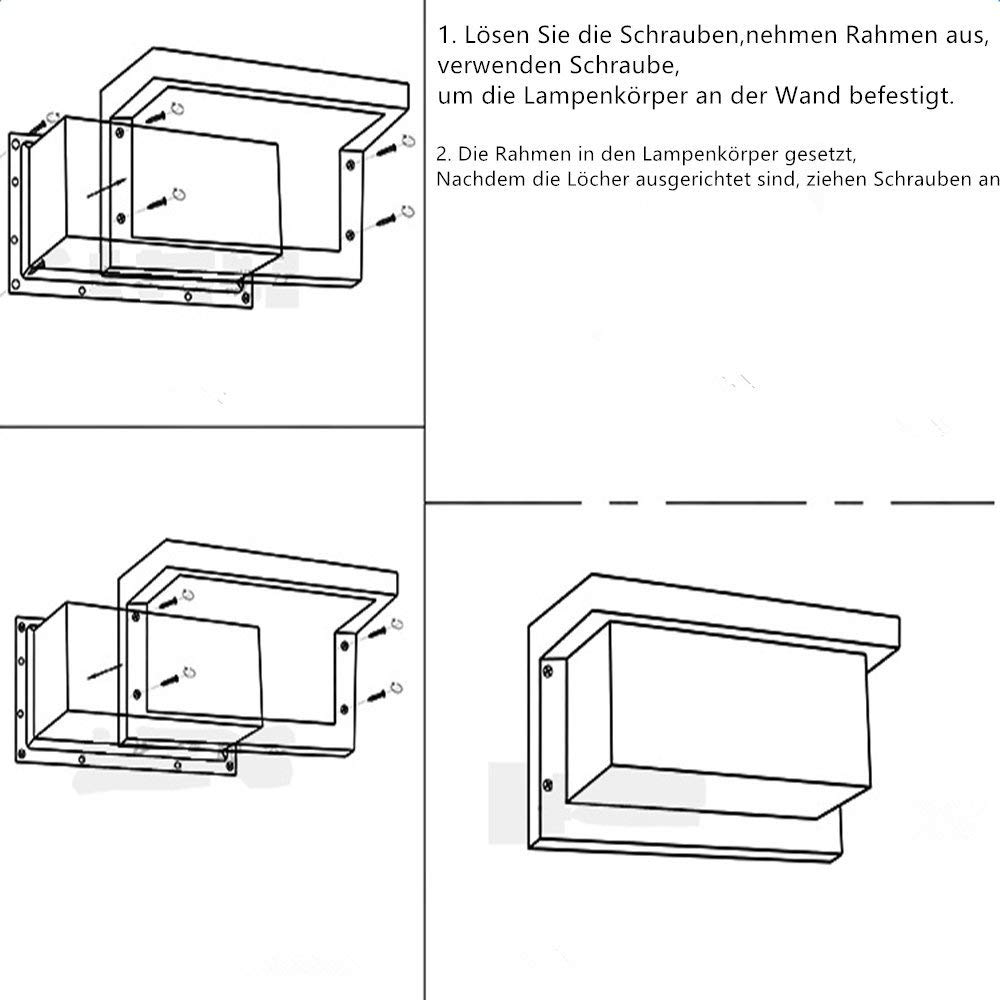 1. Lösen Sie die Schrauben,nehmen Rahmen aus, verwenden Schraube, um die Lampenkörper an der Wand befestigt.

2. Die Rahmen in den Lampenkörper gesetzt, Nachdem die Löcher ausgerichtet sind, ziehen Schrauben an