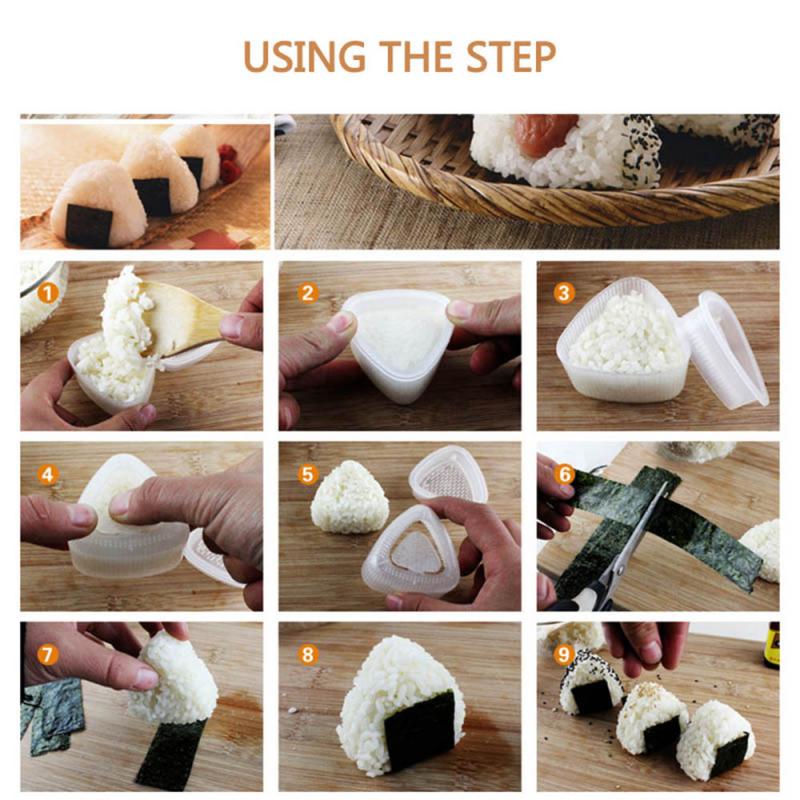 USING THE STEP

1

2

3

4

5

6

7

8

9