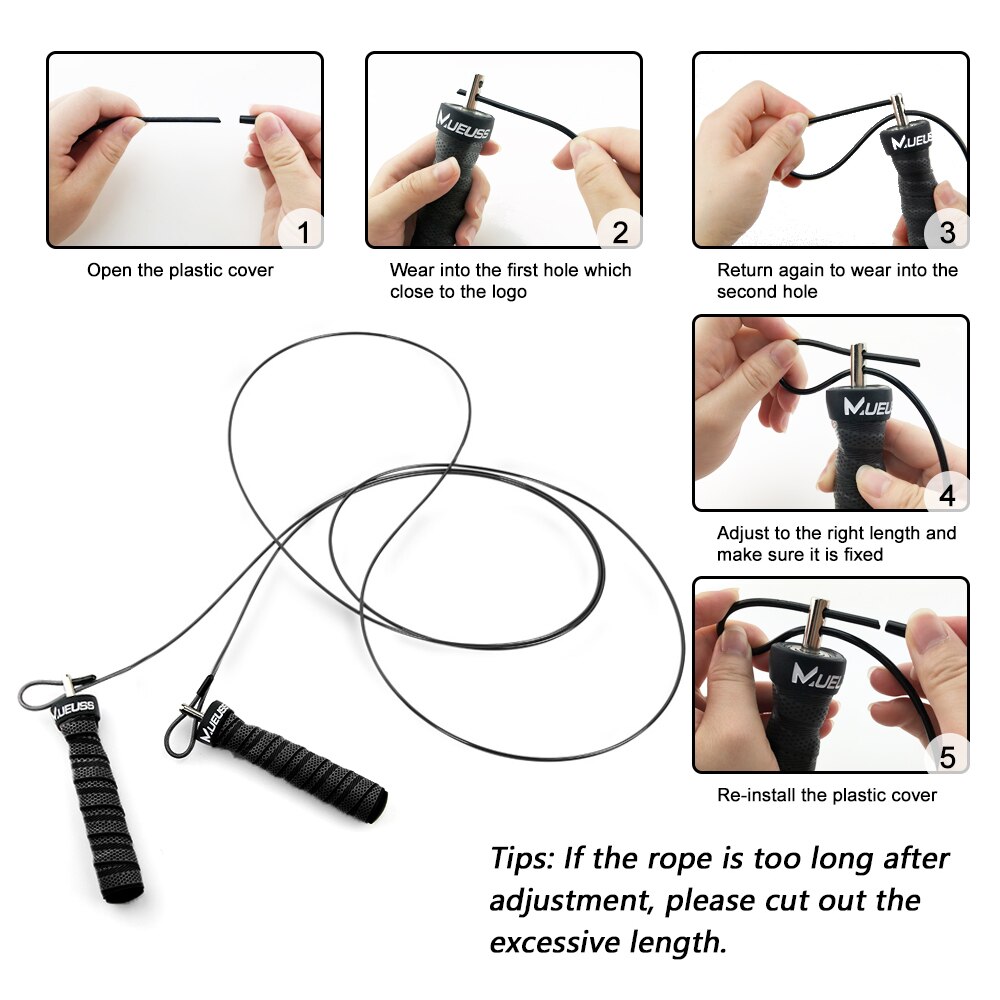 1
Open the plastic cover

MUEUSS
2
Wear into the first hole which close to the logo

MUEUSS
3
Return again to wear into the second hole

MUEUSS
4
Adjust to the right length and make sure it is fixed

MUEUSS
5
Re-install the plastic cover

MUEUSS

MUEUSS

Tips: If the rope is too long after adjustment, please cut out the excessive length.