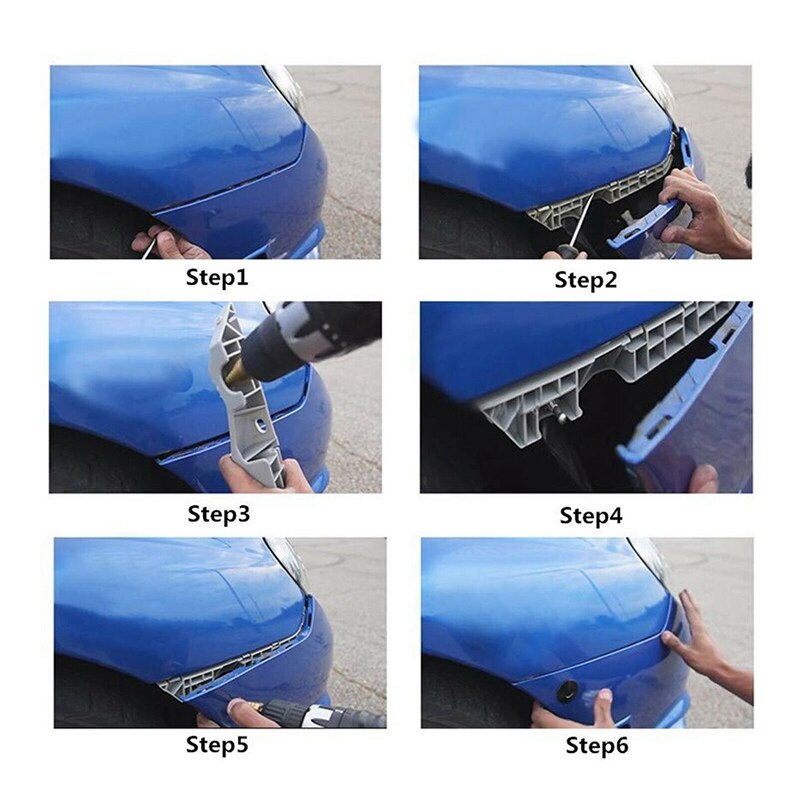 Step1

Step2

Step3

Step4

Step5

Step6