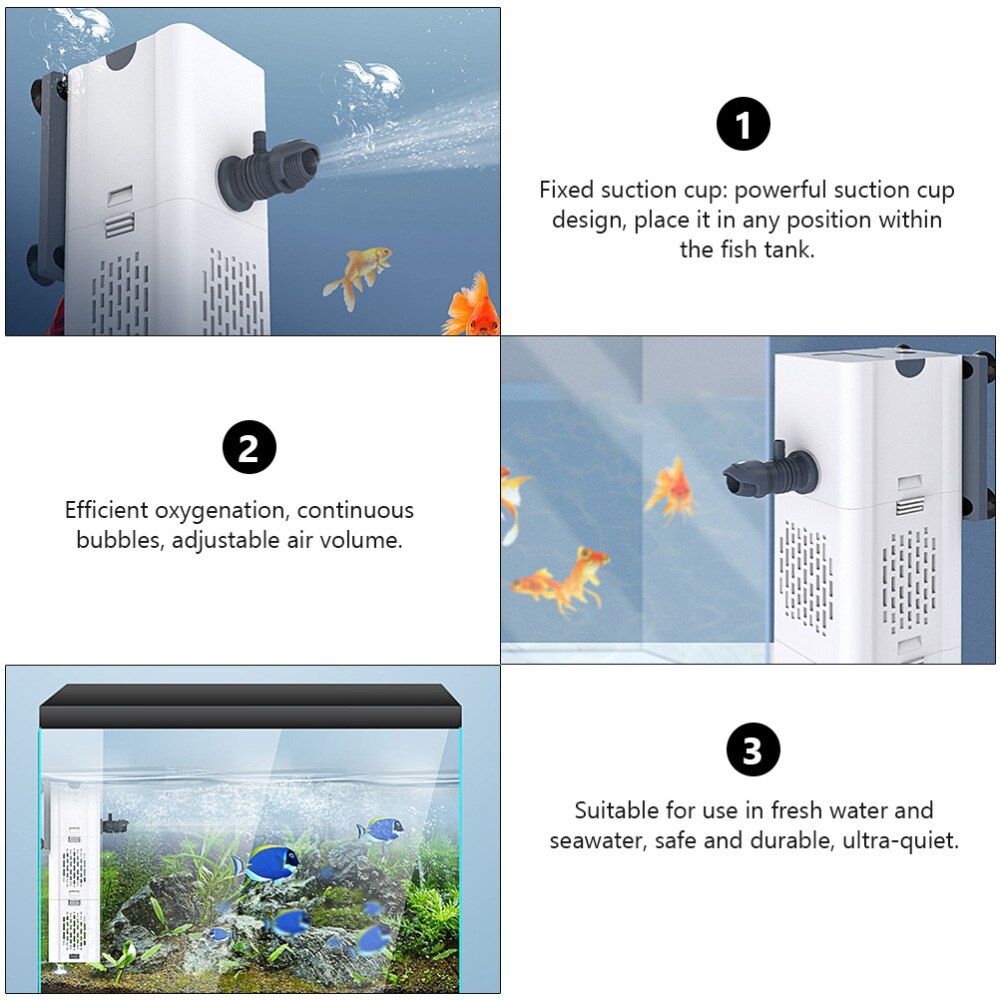 1

Fixed suction cup: powerful suction cup design, place it in any position within the fish tank.

2

Efficient oxygenation, continuous bubbles, adjustable air volume.

3

Suitable for use in fresh water and seawater, safe and durable, ultra-quiet.