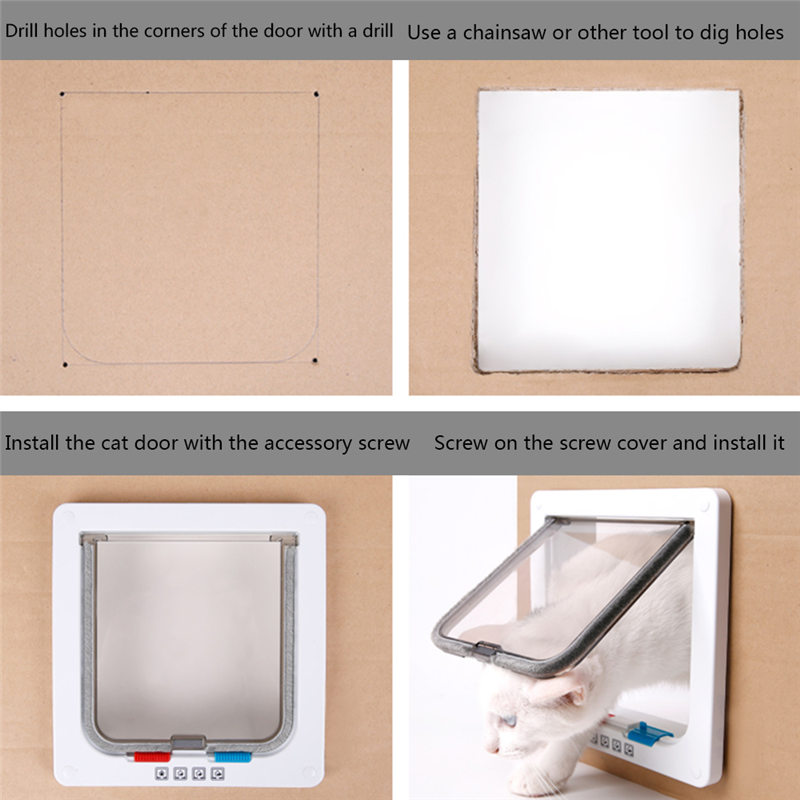 Drill holes in the corners of the door with a drill

Use a chainsaw or other tool to dig holes

Install the cat door with the accessory screw

Screw on the screw cover and install it