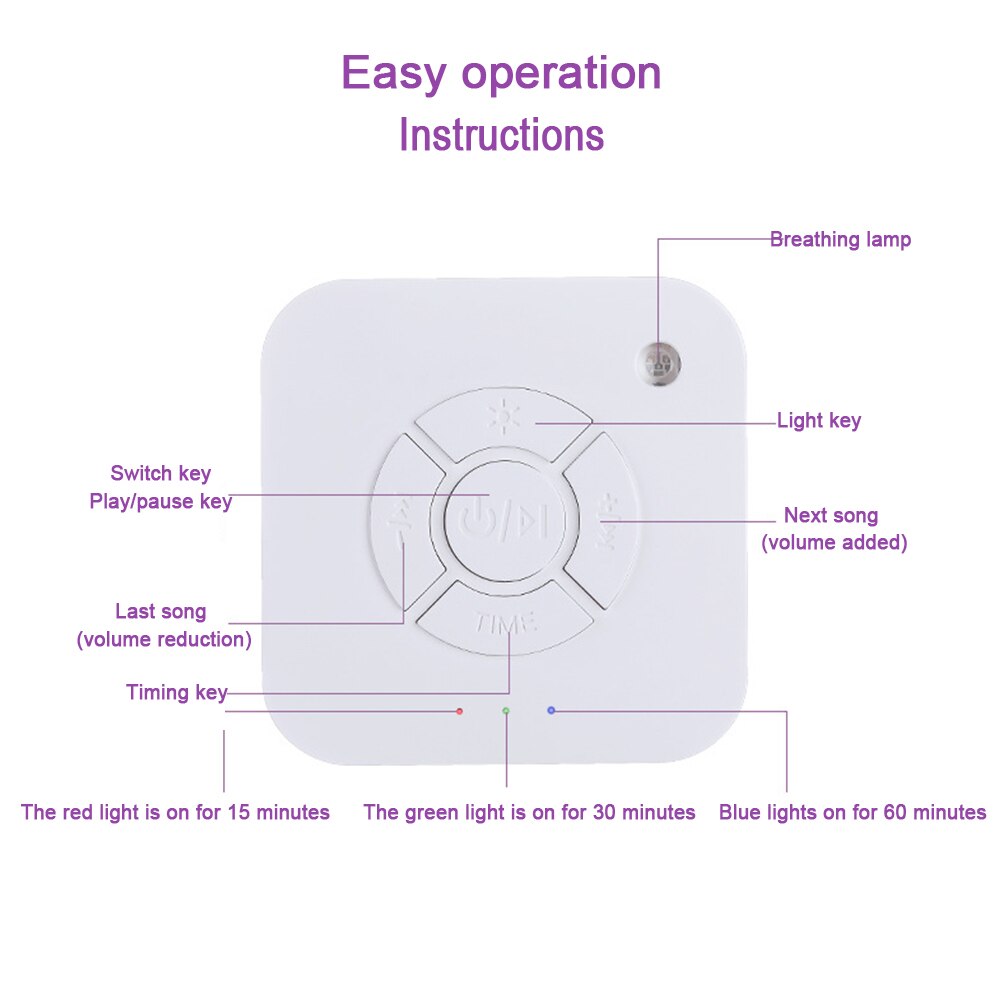 Easy operation
Instructions

Breathing lamp

Light key

Switch key
Play/pause key

Next song
(volume added)

Last song
(volume reduction)

TIME

Timing key

The red light is on for 15 minutes

The green light is on for 30 minutes

Blue lights on for 60 minutes