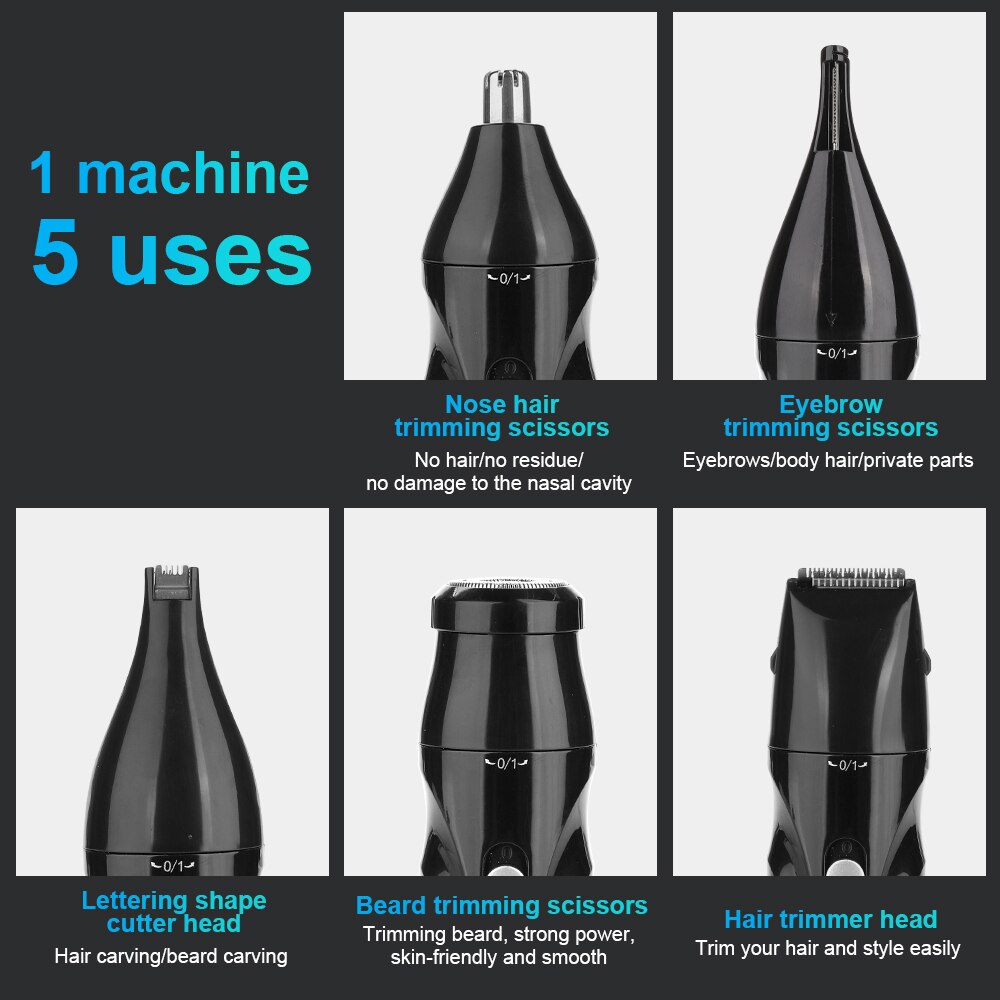 1 machine
5 uses

0/1

Nose hair trimming scissors
No hair/no residue/ no damage to the nasal cavity

0/1

Eyebrow trimming scissors
Eyebrows/body hair/private parts

0/1

Lettering shape cutter head
Hair carving/beard carving

0/1

Beard trimming scissors
Trimming beard, strong power, skin-friendly and smooth

0/1

Hair trimmer head
Trim your hair and style easily