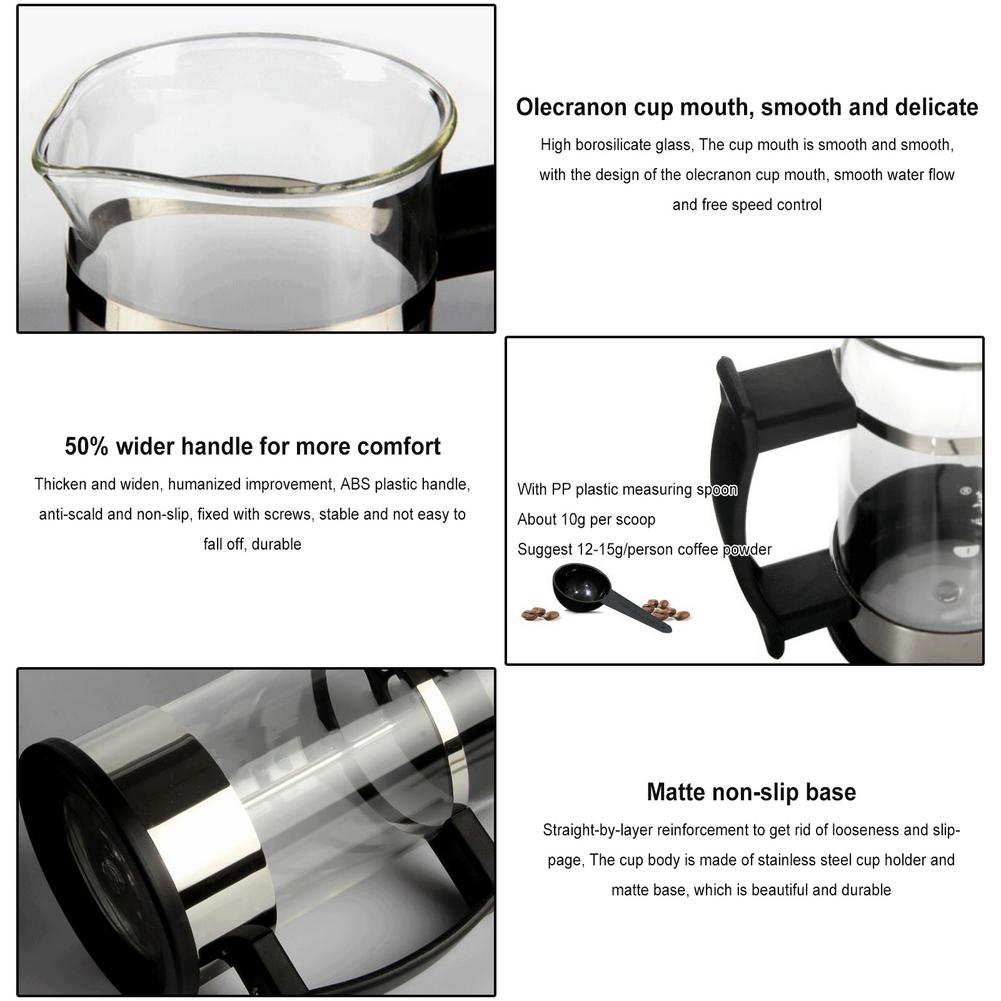 Olecranon cup mouth, smooth and delicate

High borosilicate glass, The cup mouth is smooth and smooth, with the design of the olecranon cup mouth, smooth water flow and free speed control

50% wider handle for more comfort

Thicken and widen, humanized improvement, ABS plastic handle, anti-scald and non-slip, fixed with screws, stable and not easy to fall off, durable

With PP plastic measuring spoon
About 10g per scoop
Suggest 12-15g/person coffee powder

Matte non-slip base

Straight-by-layer reinforcement to get rid of looseness and slippage, The cup body is made of stainless steel cup holder and matte base, which is beautiful and durable