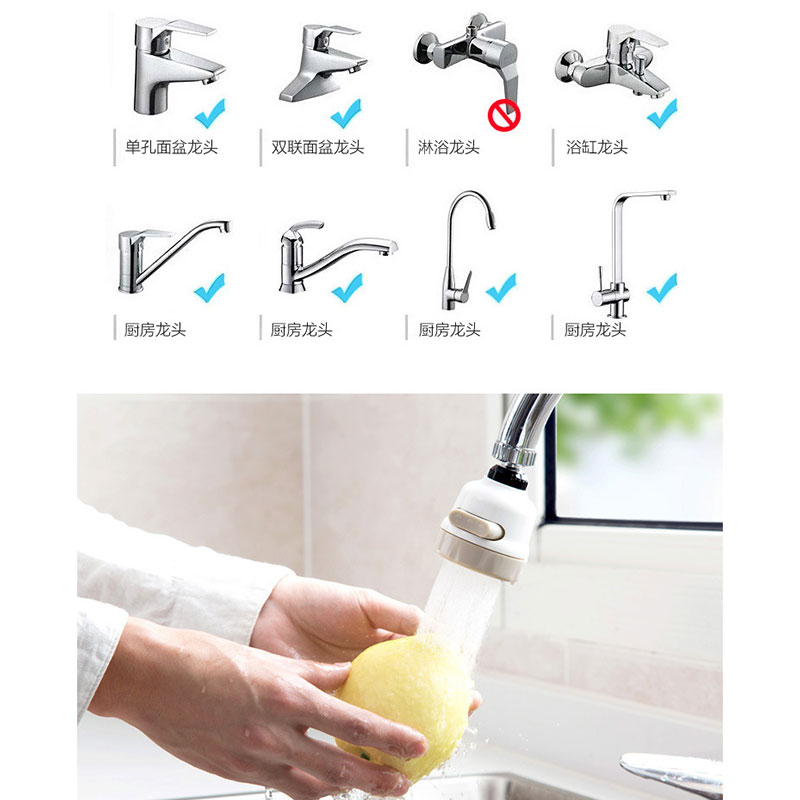 单孔面盆龙头

双联面盆龙头

淋浴龙头

浴缸龙头

厨房龙头

厨房龙头

厨房龙头

厨房龙头