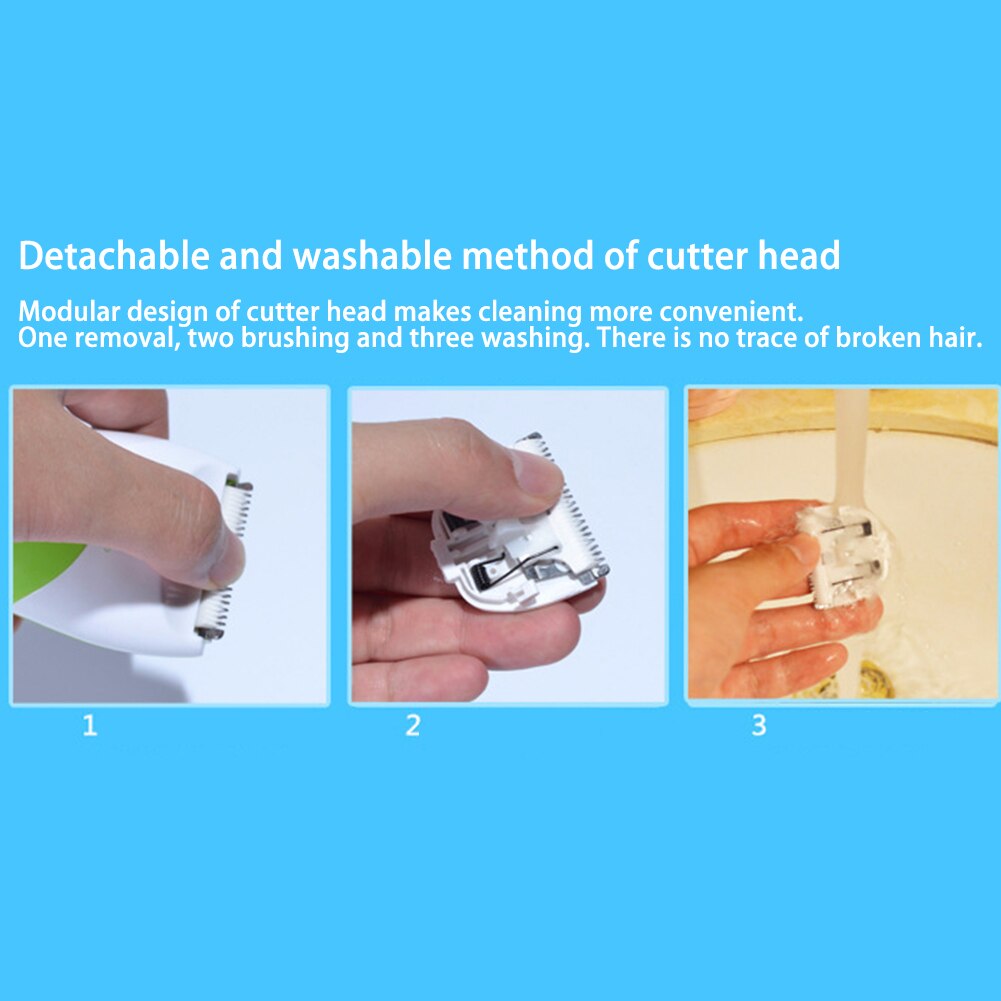 Detachable and washable method of cutter head

Modular design of cutter head makes cleaning more convenient.
One removal, two brushing and three washing. There is no trace of broken hair.

1

2

3