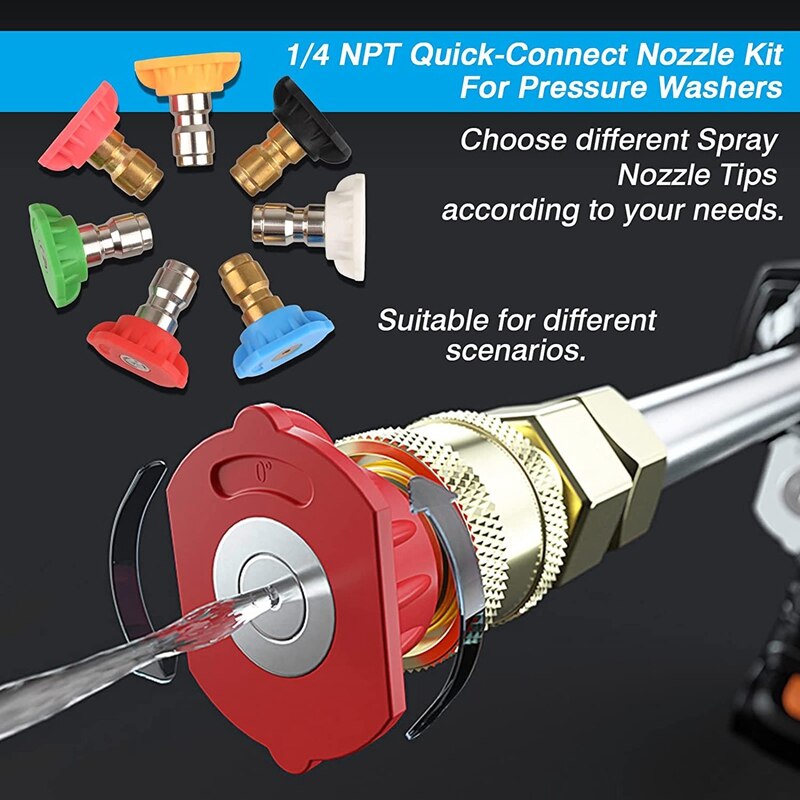 1/4 NPT Quick-Connect Nozzle Kit For Pressure Washers

Choose different Spray Nozzle Tips according to your needs.

Suitable for different scenarios.

0°