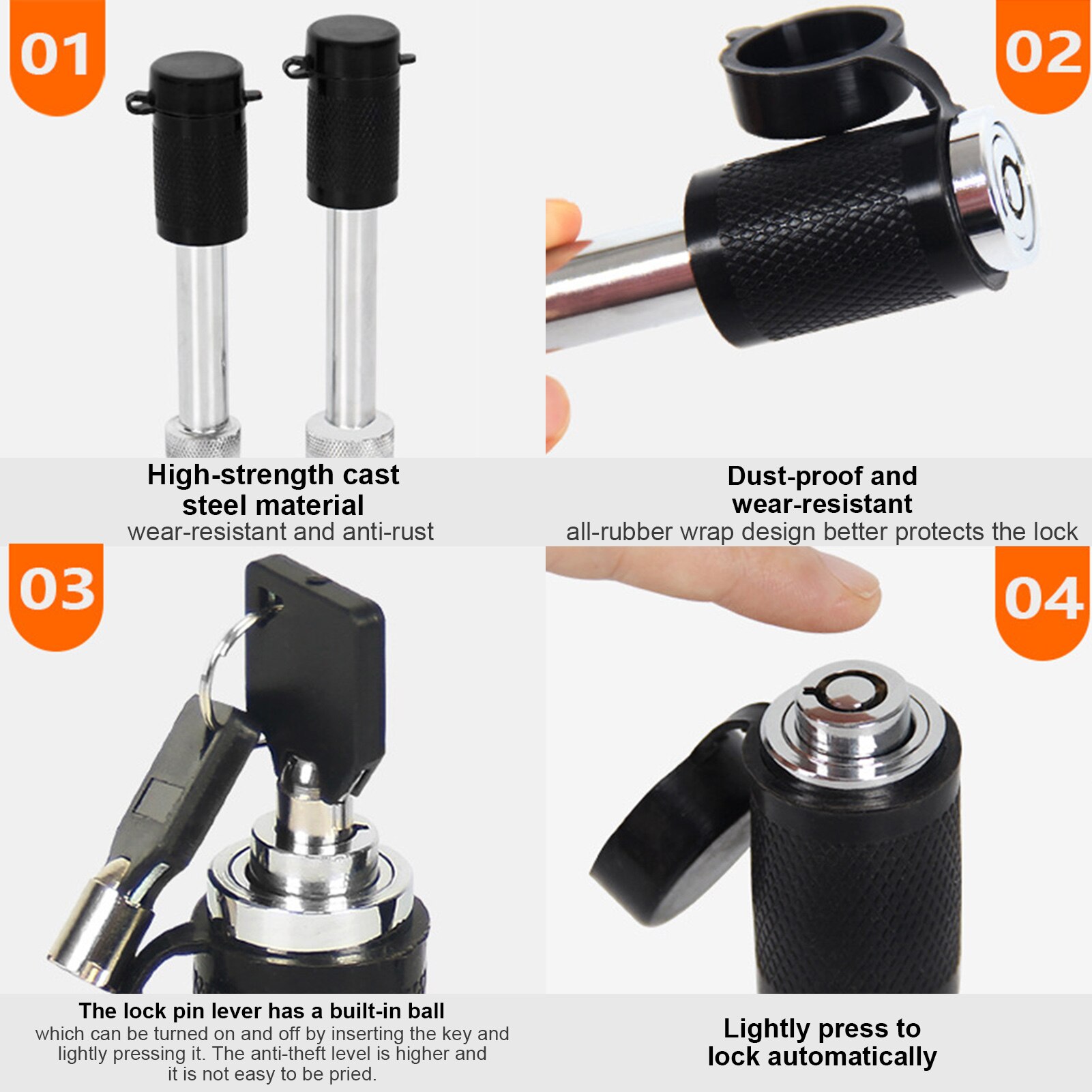 01

High-strength cast steel material
wear-resistant and anti-rust

02

Dust-proof and wear-resistant
all-rubber wrap design better protects the lock

03

The lock pin lever has a built-in ball
which can be turned on and off by inserting the key and lightly pressing it. The anti-theft level is higher and it is not easy to be pried.

04

Lightly press to lock automatically