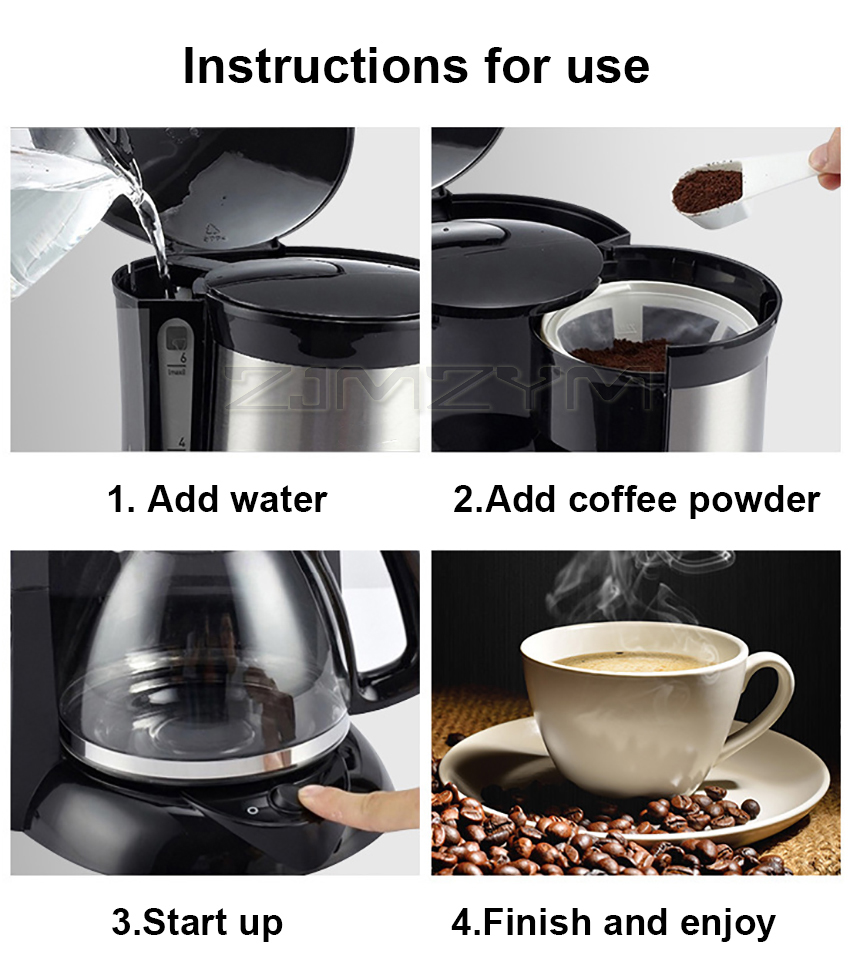 Instructions for use

6
(max)
4

ZJMZYM

1. Add water

2.Add coffee powder

3.Start up

4.Finish and enjoy