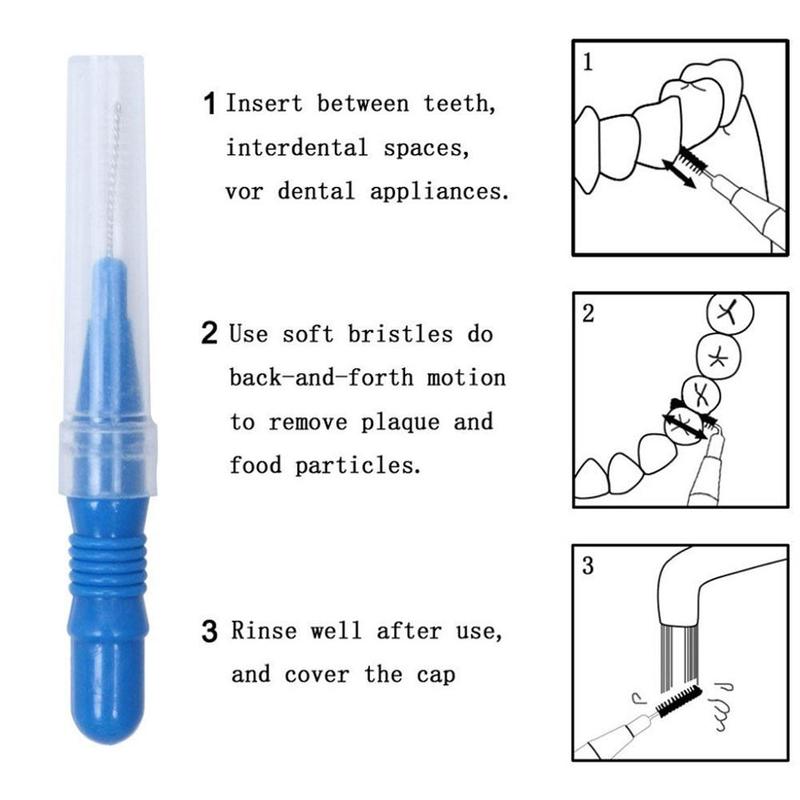 1 Insert between teeth, interdental spaces, vor dental appliances.

2 Use soft bristles do back-and-forth motion to remove plaque and food particles.

3 Rinse well after use, and cover the cap

1

2

3